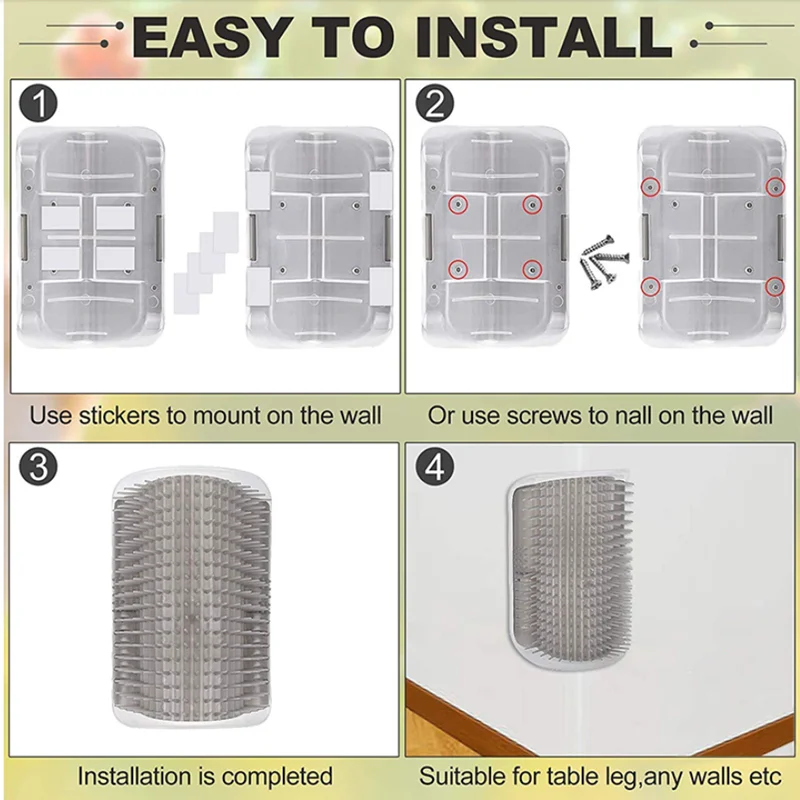 EASY TO INSTALL

1

Use stickers to mount on the wall

2

Or use screws to nall on the wall

3

Installation is completed

4

Suitable for table leg,any walls etc