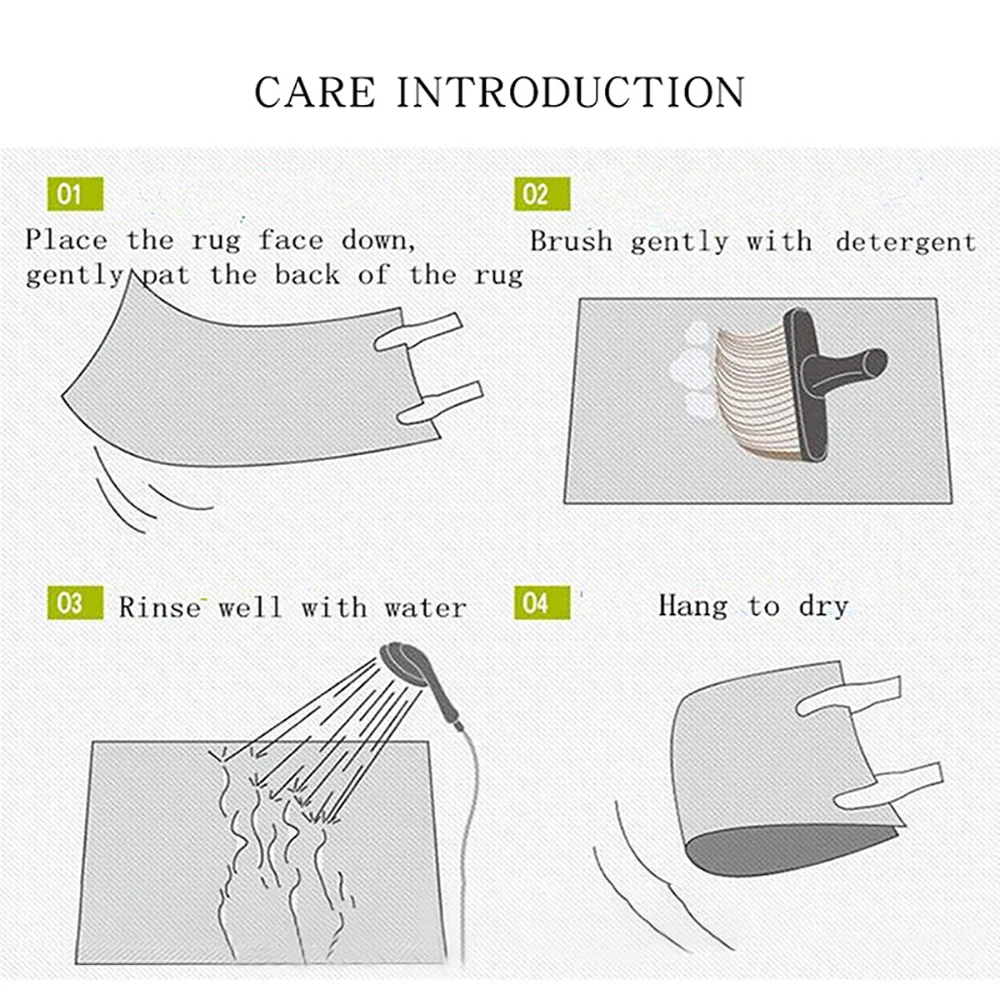 CARE INTRODUCTION

01
Place the rug face down, gently pat the back of the rug

02
Brush gently with detergent

03
Rinse well with water

04
Hang to dry