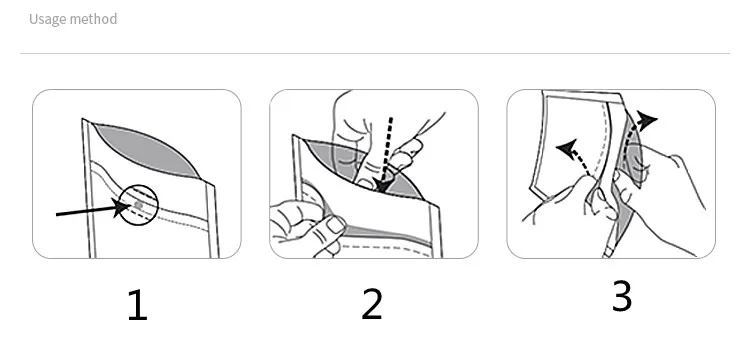 Usage method

1

2

3