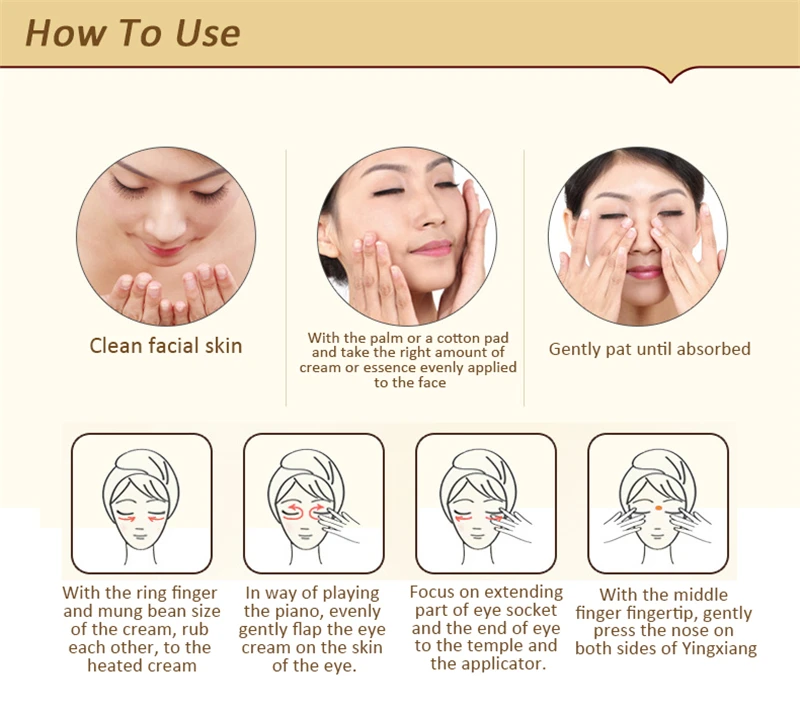 How To Use

Clean facial skin

With the palm or a cotton pad and take the right amount of cream or essence evenly applied to the face

Gently pat until absorbed

With the ring finger and mung bean size of the cream, rub each other, to the heated cream

In way of playing the piano, evenly gently flap the eye cream on the skin of the eye.

Focus on extending part of eye socket and the end of eye to the temple and the applicator.

With the middle finger fingertip, gently press the nose on both sides of Yingxiang