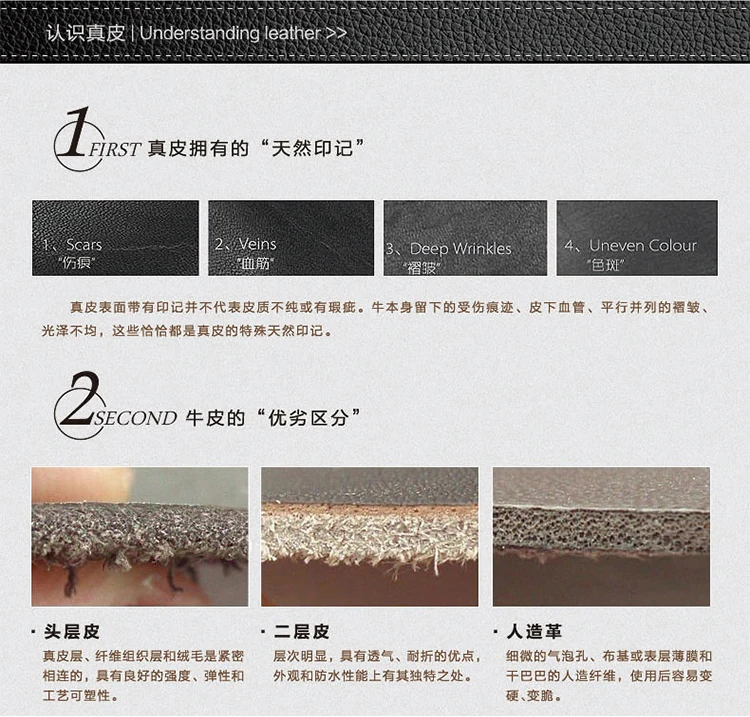 认识真皮 | Understanding leather >>

1 FIRST 真皮拥有的“天然印记”

1、Scars
“伤痕”

2、Veins
“血筋”

3、Deep Wrinkles
“褶皱”

4、Uneven Colour
“色斑”

真皮表面带有印记并不代表皮质不纯或有瑕疵。牛本身留下的受伤痕迹、皮下血管、平行并列的褶皱、光泽不均，这些恰恰都是真皮的特殊天然印记。

2 SECOND 牛皮的“优劣区分”

· 头层皮
真皮层、纤维组织层和绒毛是紧密相连的，具有良好的强度、弹性和工艺可塑性。

· 二层皮
层次明显，具有透气、耐折的优点，外观和防水性能上有其独特之处。

· 人造革
细微的气泡孔、布基或表层薄膜和干巴巴的人造纤维，使用后容易变硬、变脆。