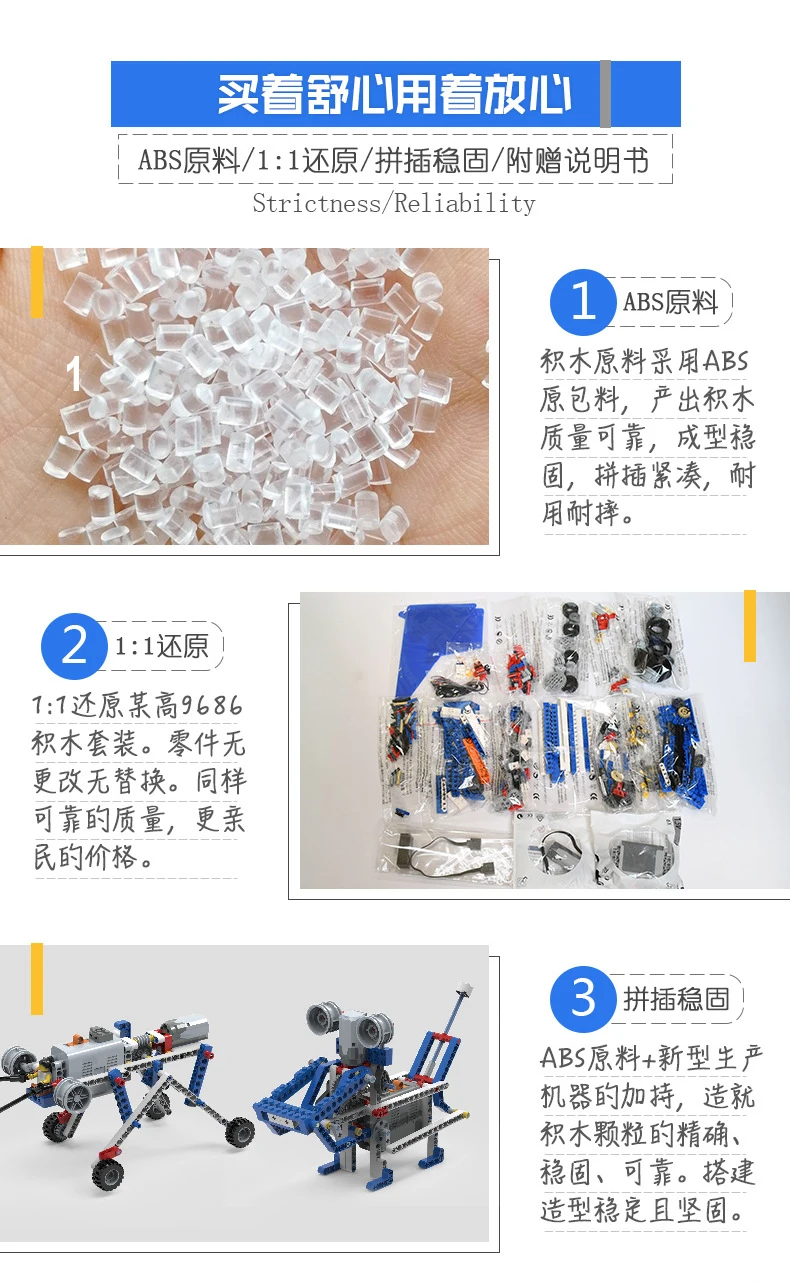 买着舒心用着放心

ABS原料/1:1还原/拼插稳固/附赠说明书

Strictness/Reliability

1

1 ABS原料

积木原料采用ABS原包料，产出积木质量可靠，成型稳固，拼插紧凑，耐用耐摔。

2 1:1还原

1:1还原某高9686积木套装。零件无更改无替换。同样可靠的质量，更亲民的价格。

3 拼插稳固

ABS原料+新型生产机器的加持，造就积木颗粒的精确、稳固、可靠。搭建造型稳定且坚固。