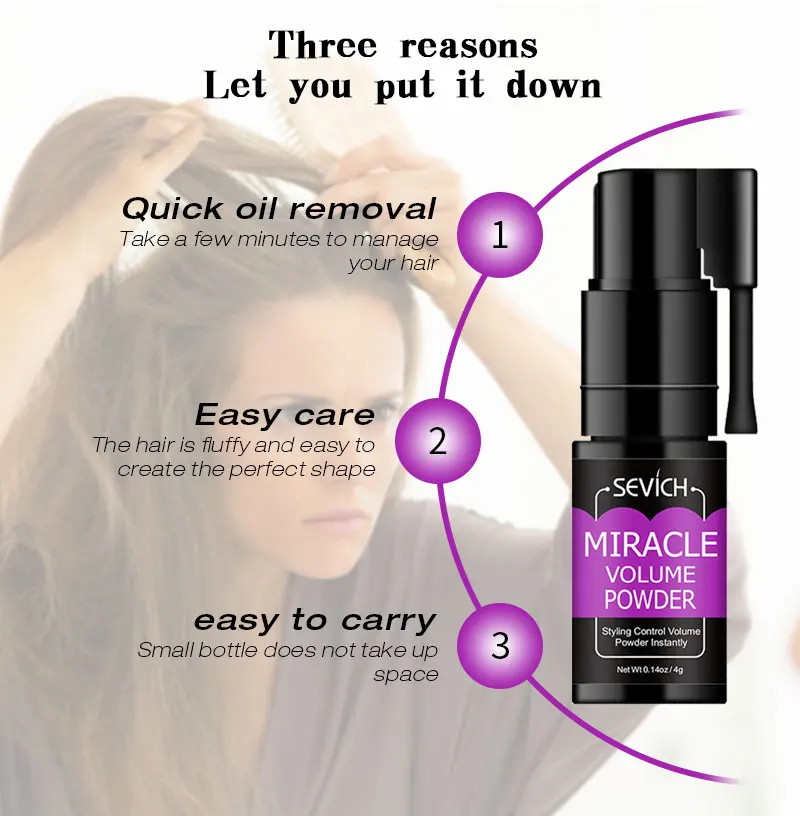 Three reasons
Let you put it down

Quick oil removal
Take a few minutes to manage your hair

1

Easy care
The hair is fluffy and easy to create the perfect shape

2

easy to carry
Small bottle does not take up space

3

SEVICH
MIRACLE
VOLUME
POWDER
Styling Control Volume Powder Instantly
Net Wt 0.14oz / 4g