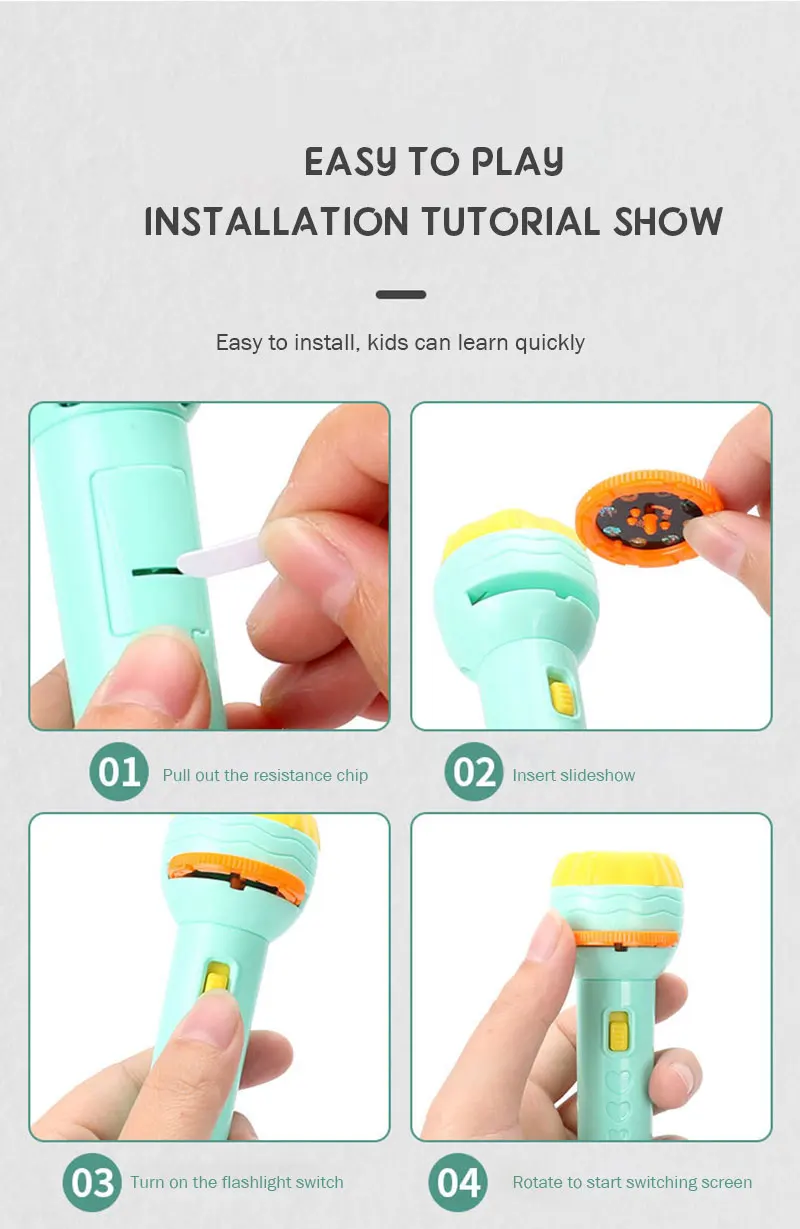 EASY TO PLAY
INSTALLATION TUTORIAL SHOW

Easy to install, kids can learn quickly

01 Pull out the resistance chip

02 Insert slideshow

03 Turn on the flashlight switch

04 Rotate to start switching screen