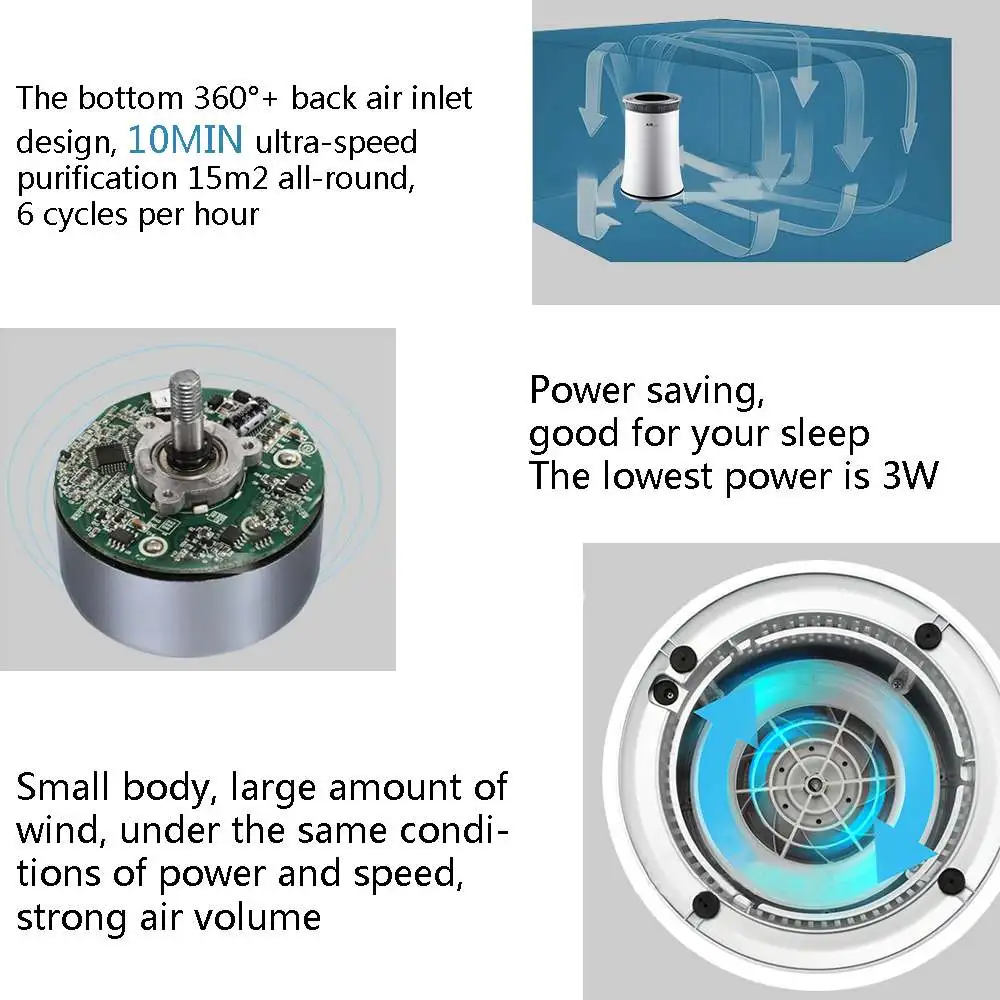 The bottom 360°+ back air inlet design, 10MIN ultra-speed purification 15m2 all-round, 6 cycles per hour

Power saving,
good for your sleep
The lowest power is 3W

Small body, large amount of wind, under the same conditions of power and speed, strong air volume