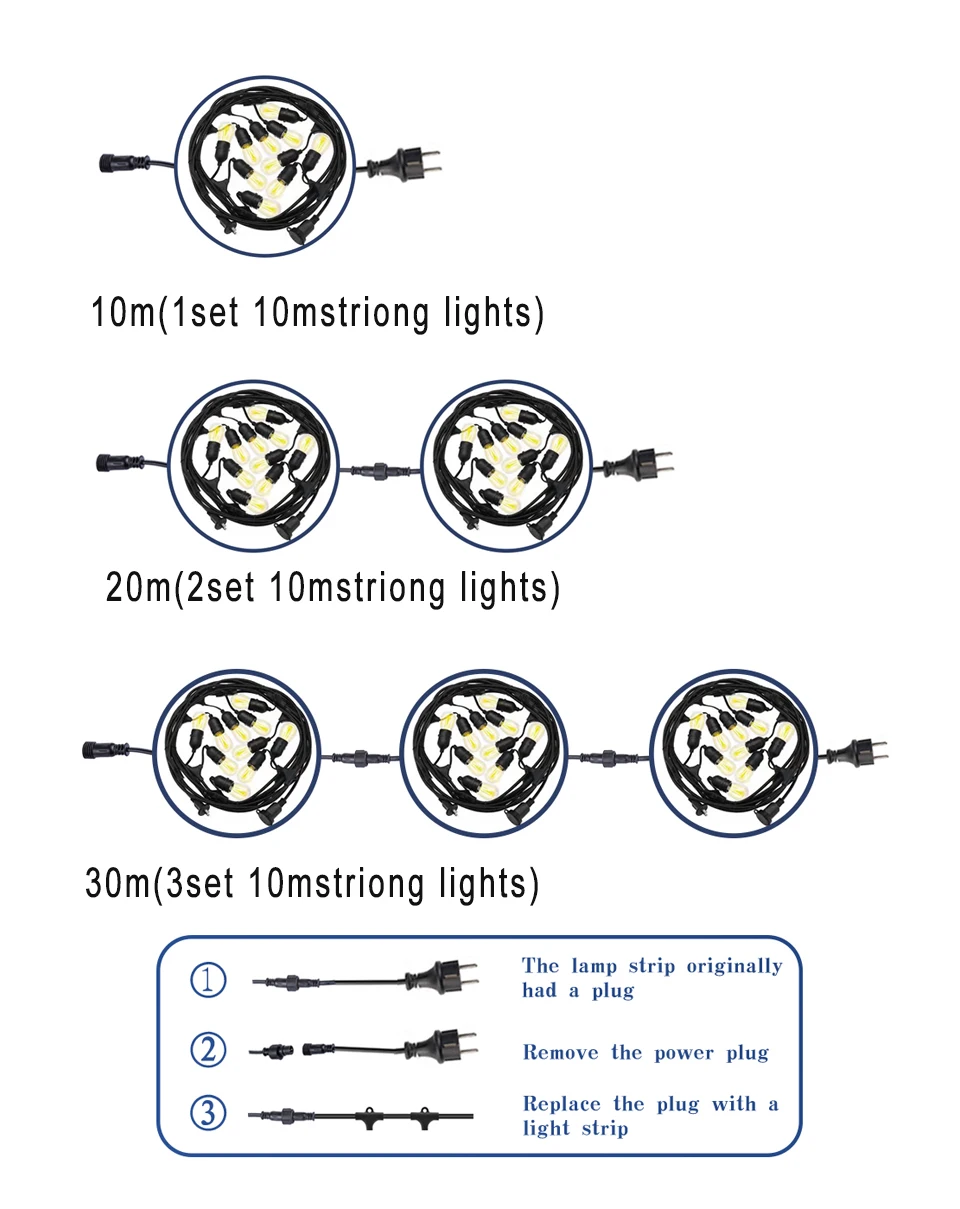 10m(1set 10mstriong lights)

20m(2set 10mstriong lights)

30m(3set 10mstriong lights)

① The lamp strip originally had a plug

② Remove the power plug

③ Replace the plug with a light strip