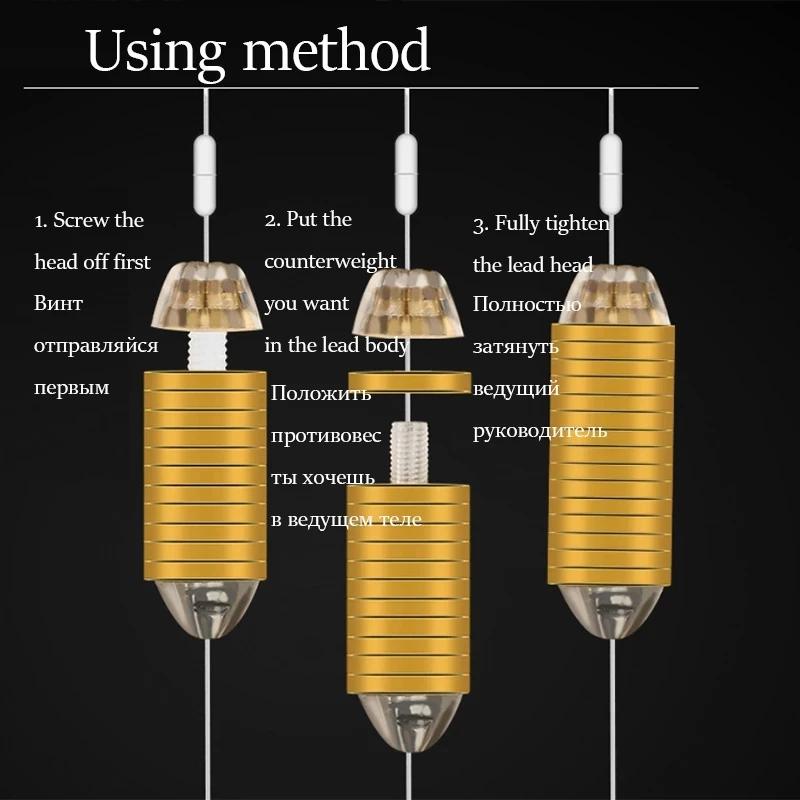 Using method

1. Screw the head off first
Винт отправляйся первым

2. Put the counterweight you want in the lead body
Положить противовес ты хочешь в ведущем теле

3. Fully tighten the lead head
Полностью затянуть ведущий руководитель