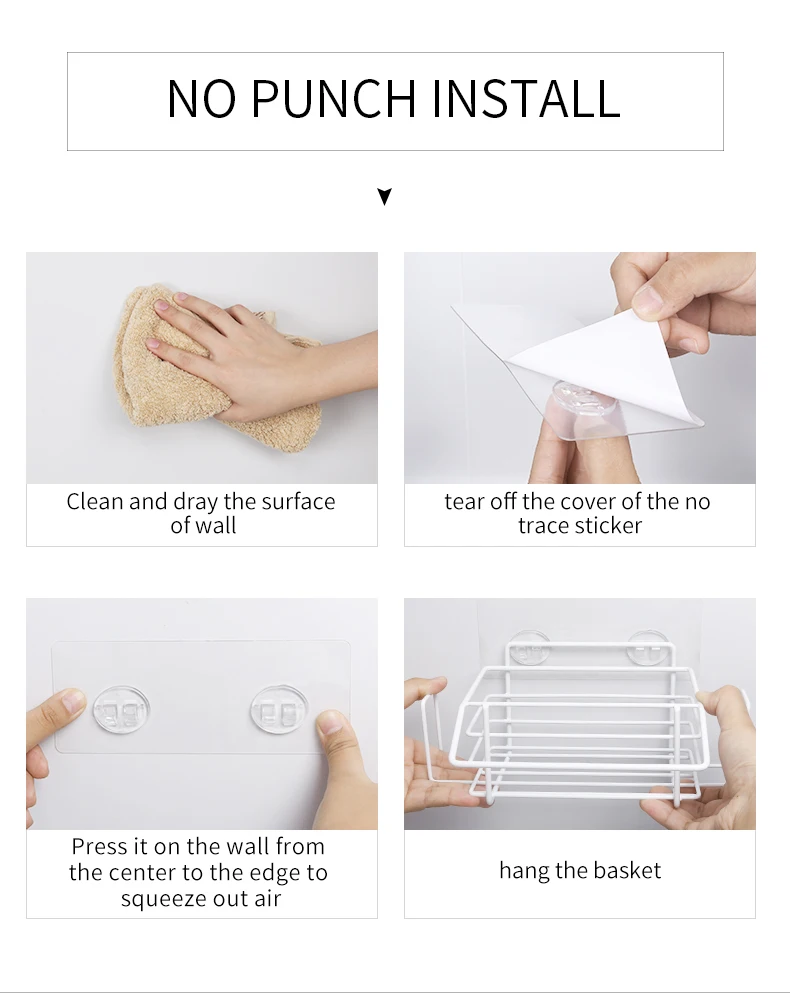 NO PUNCH INSTALL

Clean and dray the surface of wall

tear off the cover of the no trace sticker

Press it on the wall from the center to the edge to squeeze out air

hang the basket