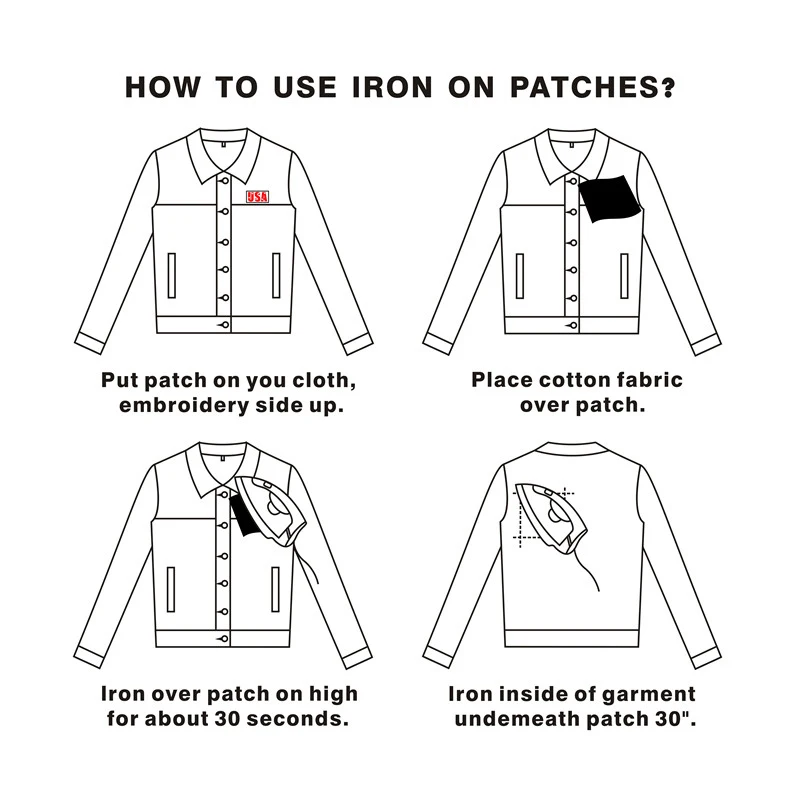 HOW TO USE IRON ON PATCHES?

USA

Put patch on you cloth, embroidery side up.

Place cotton fabric over patch.

Iron over patch on high for about 30 seconds.

Iron inside of garment undemeath patch 30".