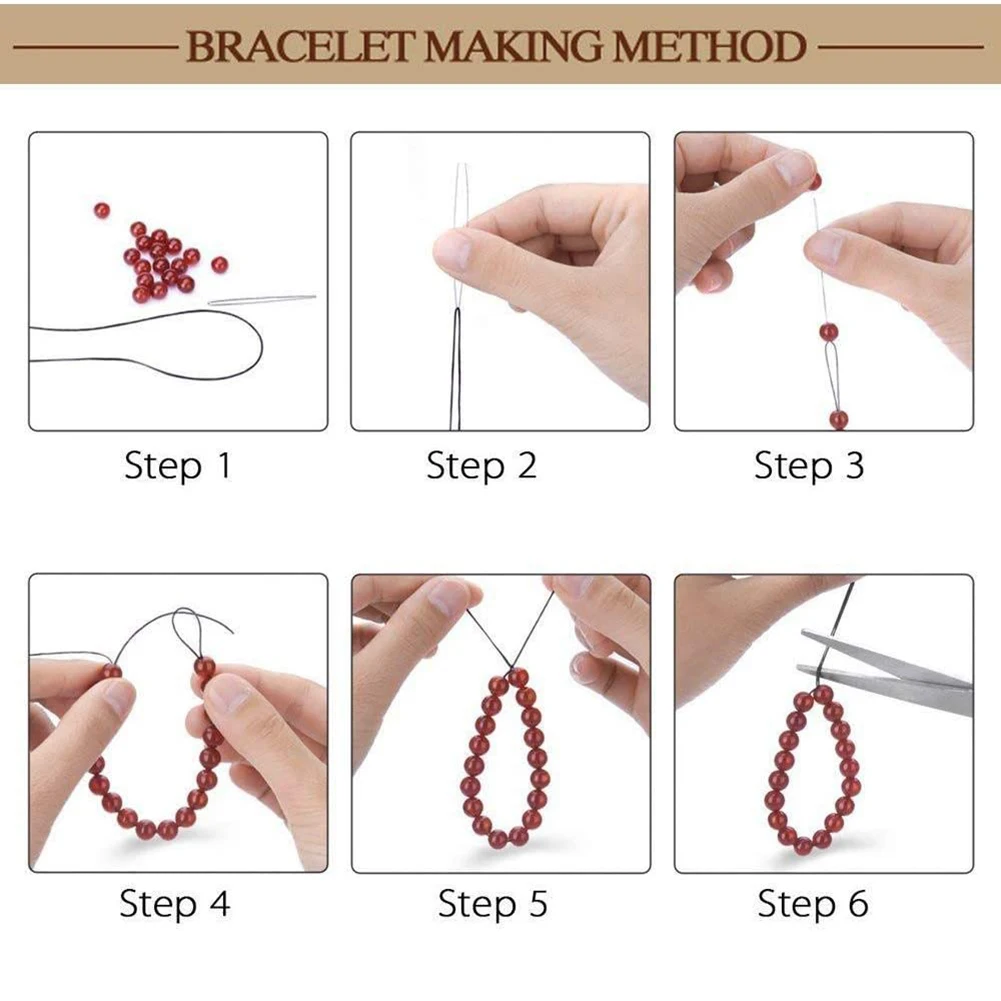 BRACELET MAKING METHOD

Step 1

Step 2

Step 3

Step 4

Step 5

Step 6