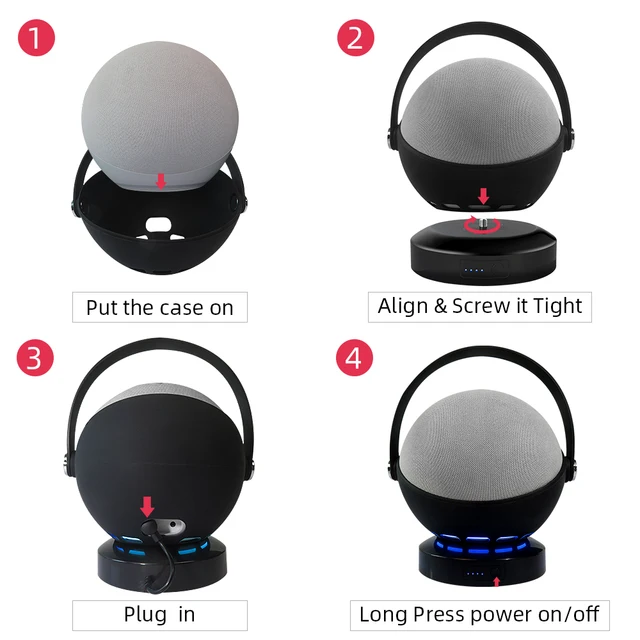 1

Put the case on

2

Align & Screw it Tight

3

Plug in

4

Long Press power on/off