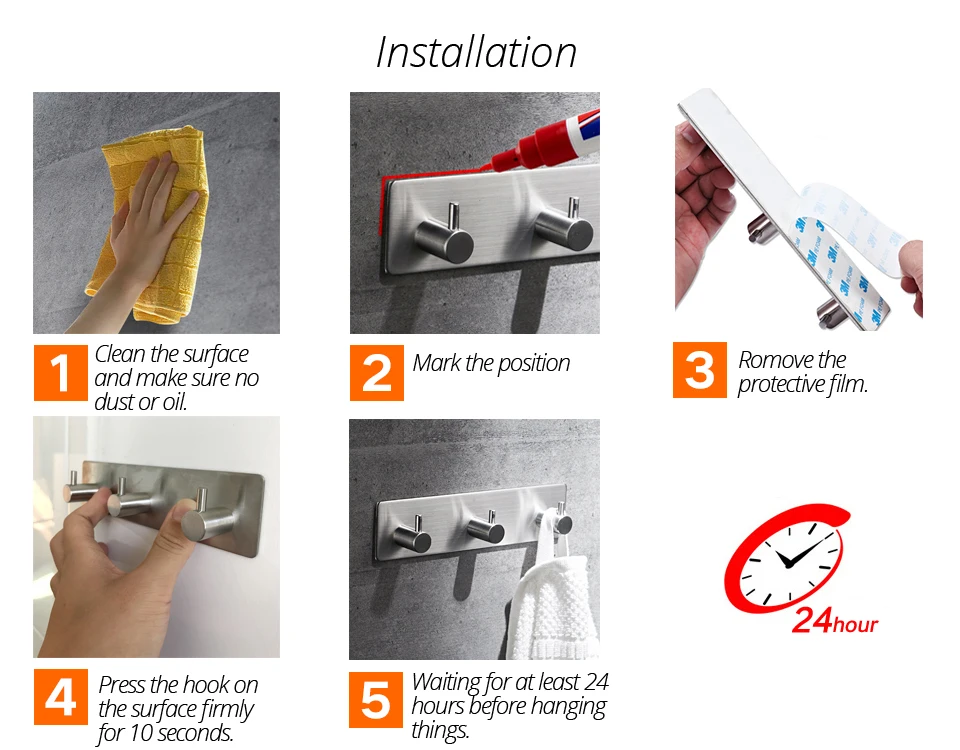 Installation

1 Clean the surface and make sure no dust or oil.

2 Mark the position

3 Romove the protective film.

4 Press the hook on the surface firmly for 10 seconds.

5 Waiting for at least 24 hours before hanging things.

24hour