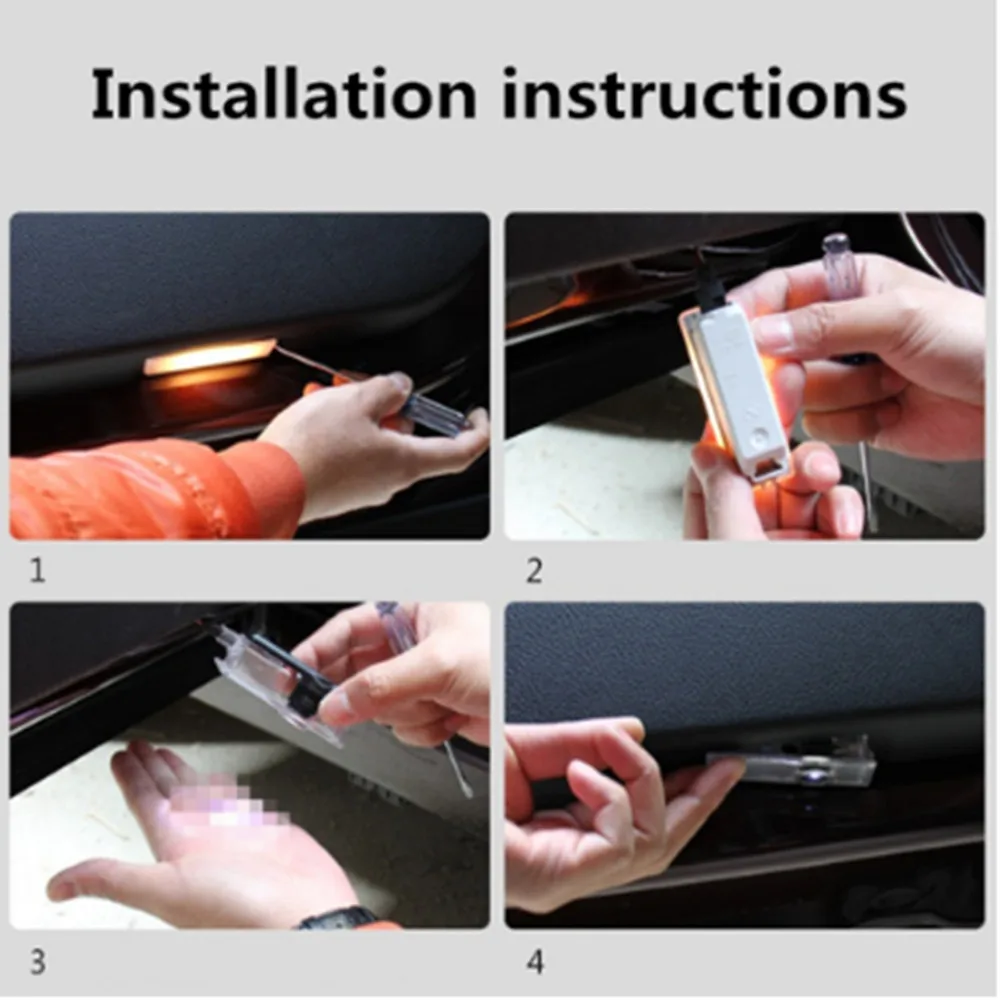 Installation instructions

1

2

3

4