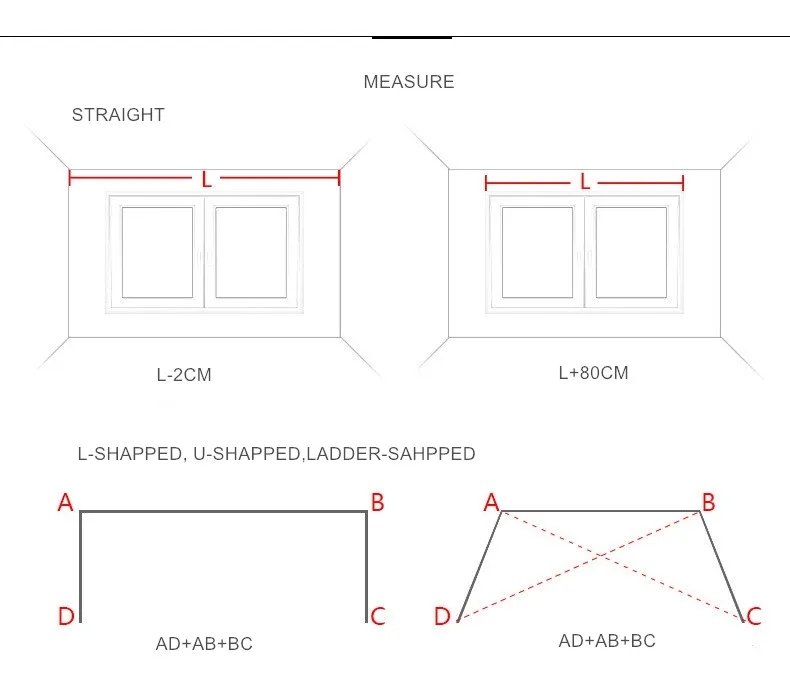 MEASURE

STRAIGHT

L

L

L-2CM

L+80CM

L-SHAPPED, U-SHAPPED,LADDER-SAHPPED

A

B

D

C

AD+AB+BC

A

B

D

C

AD+AB+BC