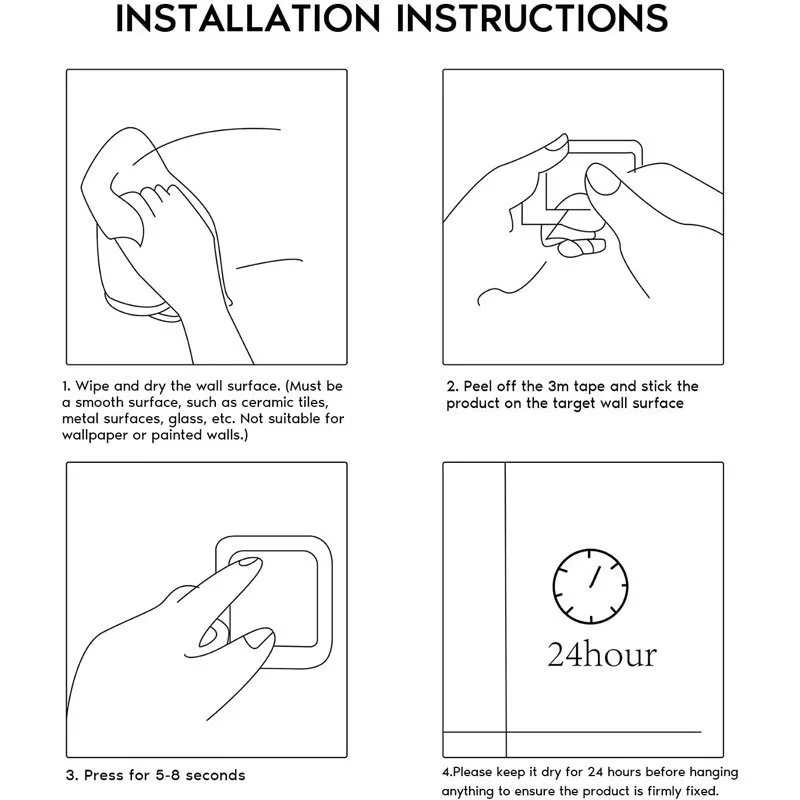 INSTALLATION INSTRUCTIONS

1. Wipe and dry the wall surface. (Must be a smooth surface, such as ceramic tiles, metal surfaces, glass, etc. Not suitable for wallpaper or painted walls.)

2. Peel off the 3m tape and stick the product on the target wall surface

3. Press for 5-8 seconds

24hour

4.Please keep it dry for 24 hours before hanging anything to ensure the product is firmly fixed.