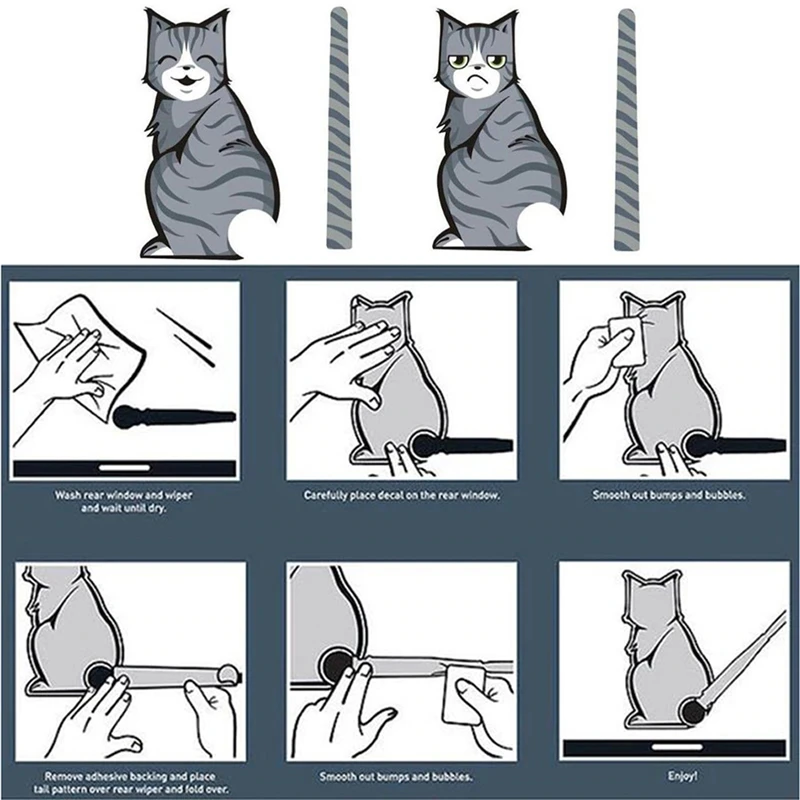 Wash rear window and wiper and wait until dry.

Carefully place decal on the rear window.

Smooth out bumps and bubbles.

Remove adhesive backing and place tail pattern over rear wiper and fold over.

Smooth out bumps and bubbles.

Enjoy!