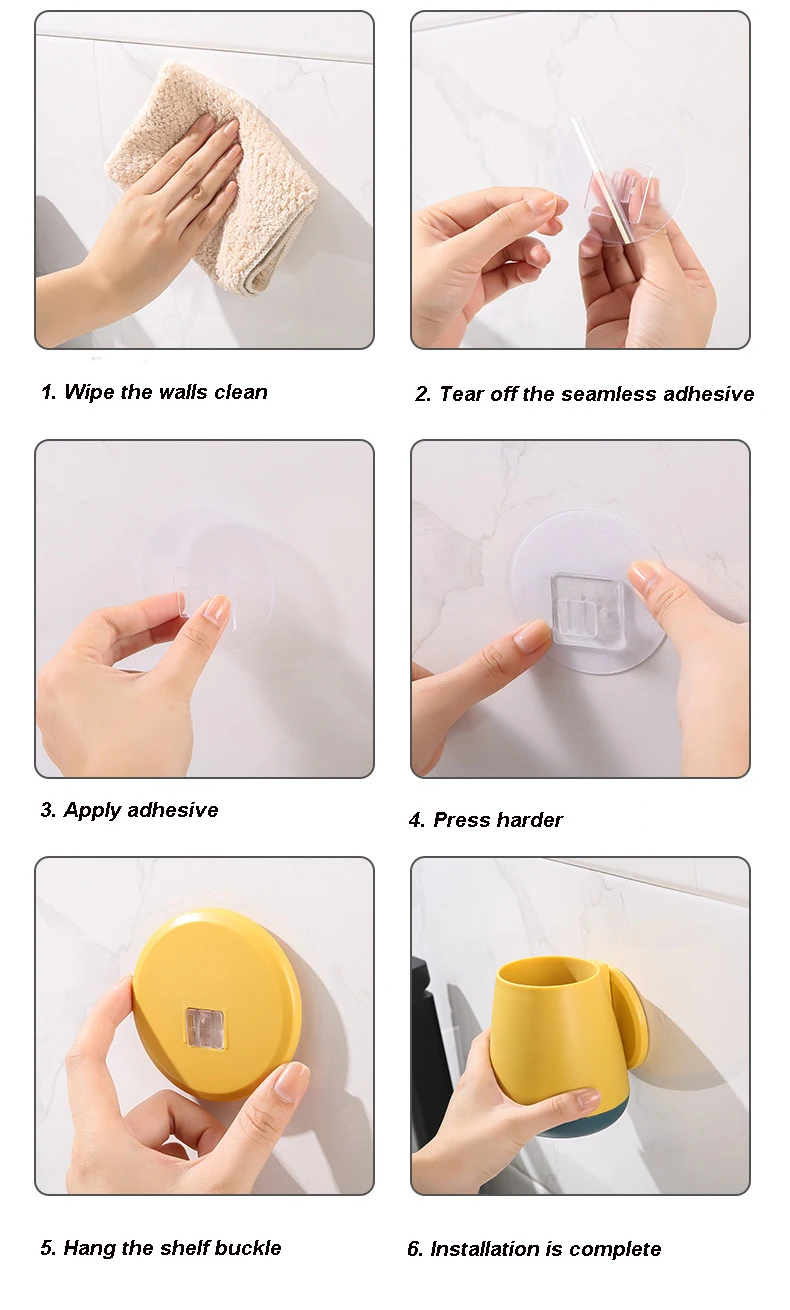 1. Wipe the walls clean

2. Tear off the seamless adhesive

3. Apply adhesive

4. Press harder

5. Hang the shelf buckle

6. Installation is complete