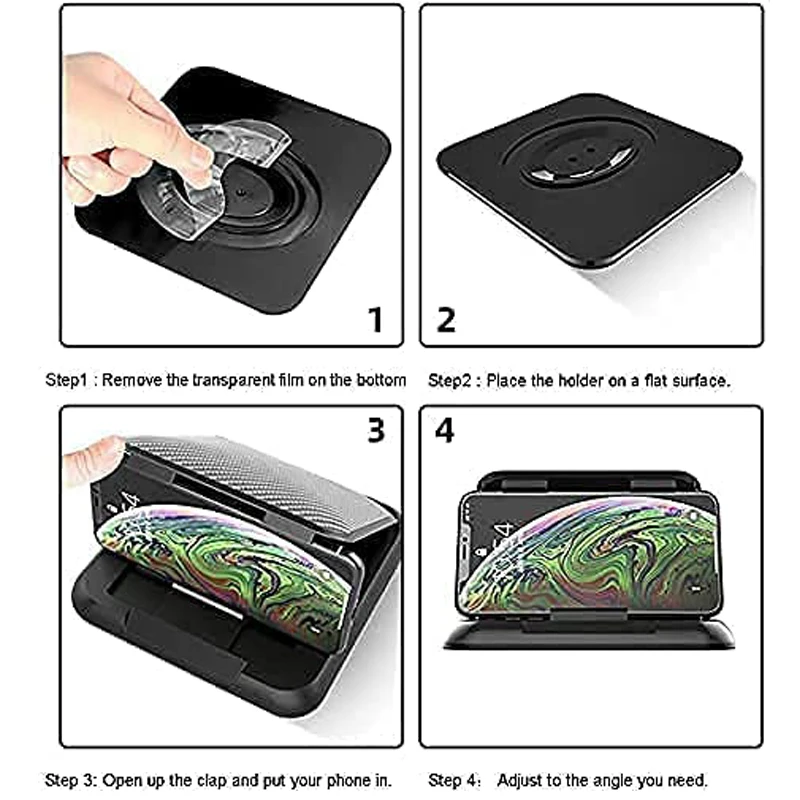 1

2

Step1 : Remove the transparent film on the bottom

Step2 : Place the holder on a flat surface.

3

4

Step 3: Open up the clap and put your phone in.

Step 4: Adjust to the angle you need.