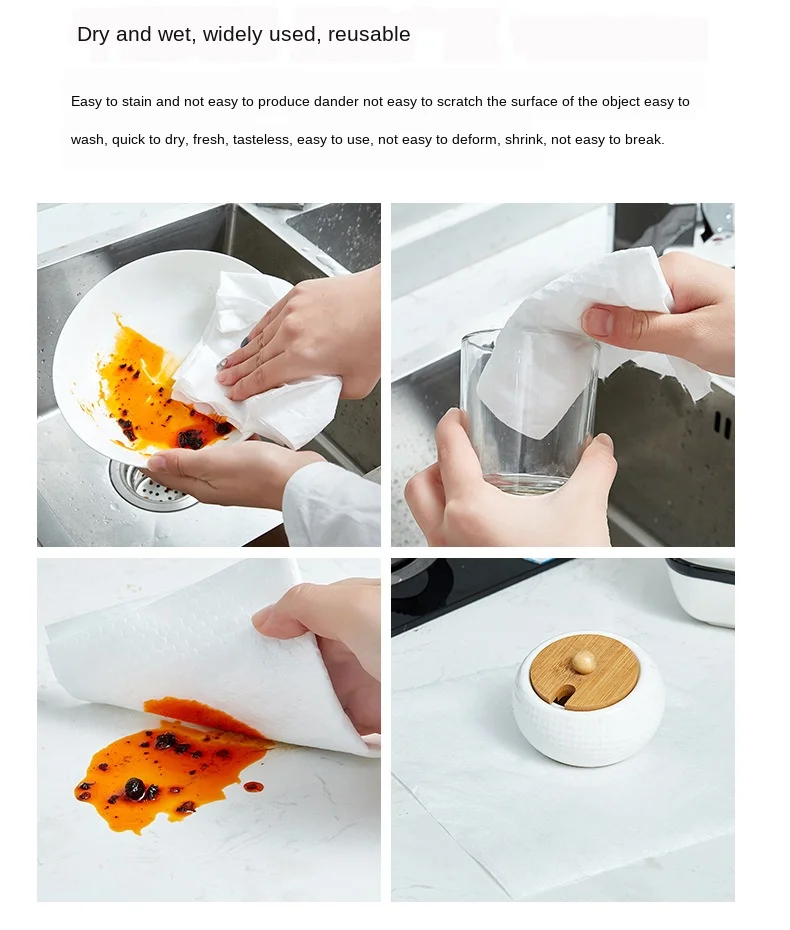 Dry and wet, widely used, reusable

Easy to stain and not easy to produce dander not easy to scratch the surface of the object easy to wash, quick to dry, fresh, tasteless, easy to use, not easy to deform, shrink, not easy to break.