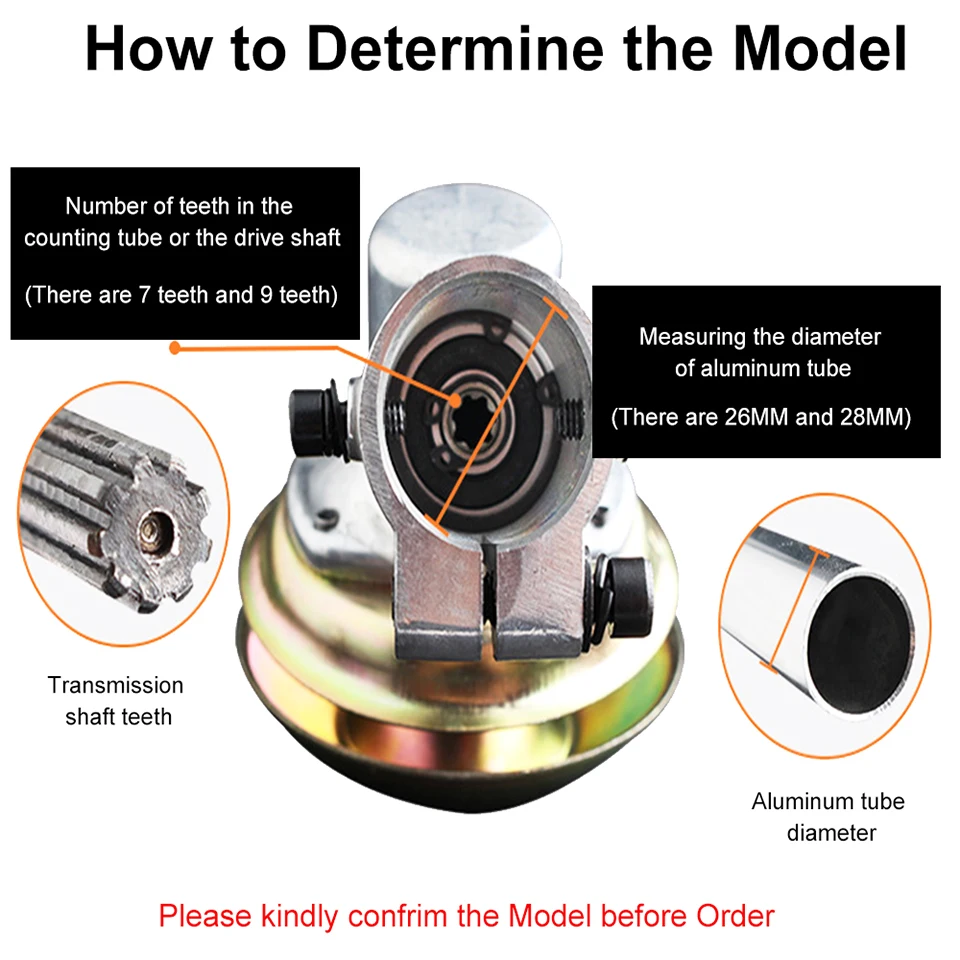 How to Determine the Model

Number of teeth in the counting tube or the drive shaft

(There are 7 teeth and 9 teeth)

Measuring the diameter of aluminum tube

(There are 26MM and 28MM)

Transmission shaft teeth

Aluminum tube diameter

Please kindly confrim the Model before Order