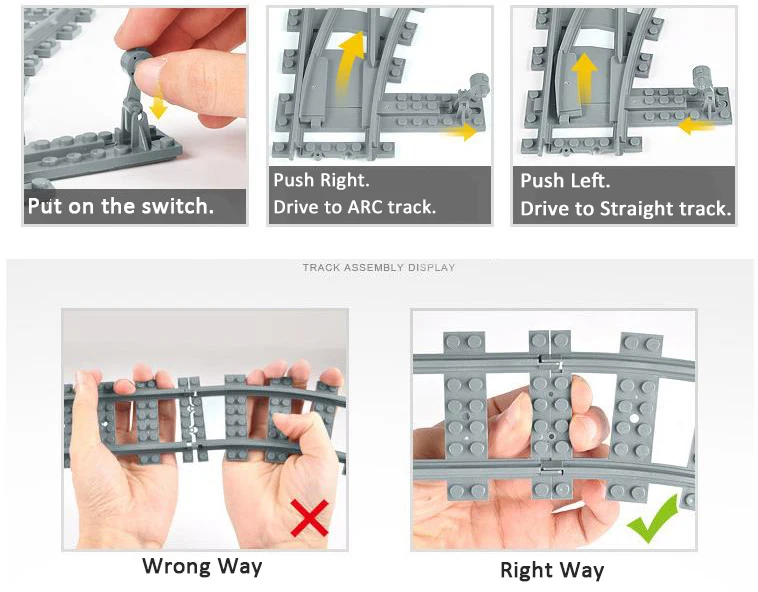 Put on the switch.

Push Right.
Drive to ARC track.

Push Left.
Drive to Straight track.

TRACK ASSEMBLY DISPLAY

Wrong Way

Right Way