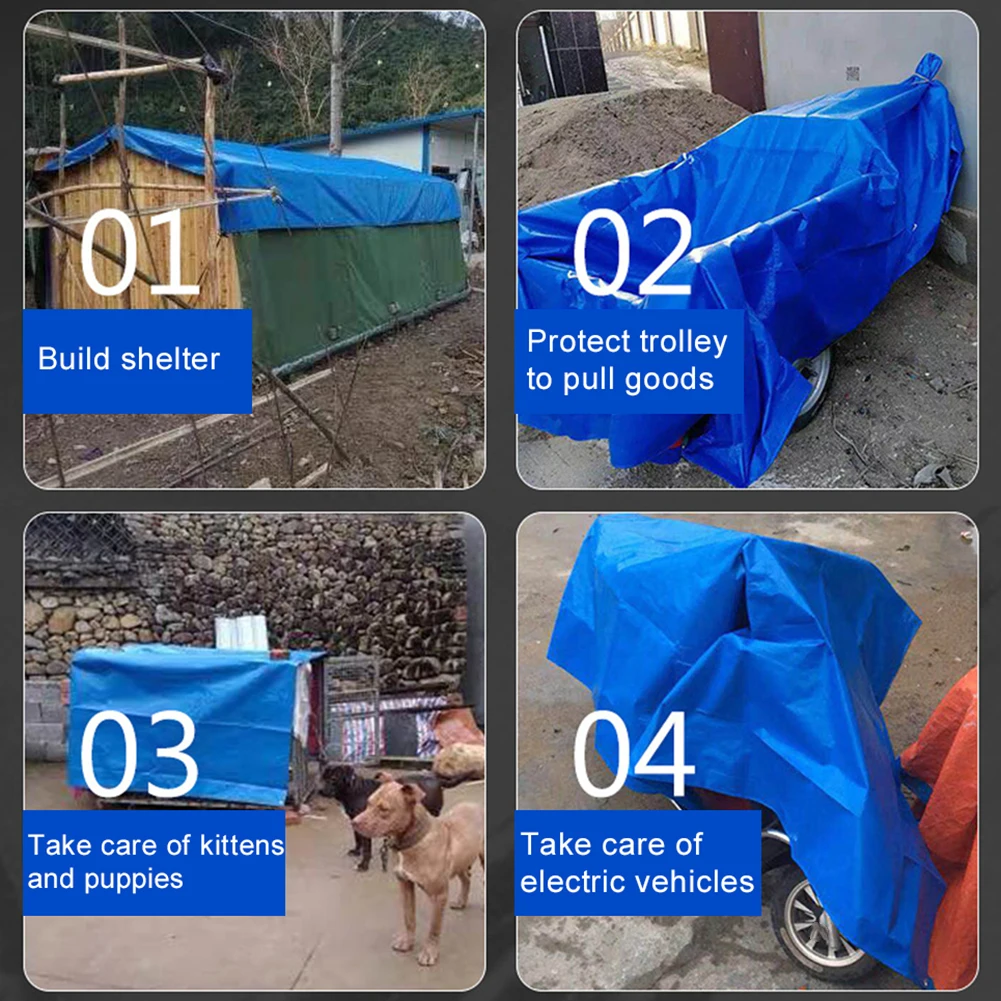 01
Build shelter

02
Protect trolley to pull goods

03
Take care of kittens and puppies

04
Take care of electric vehicles