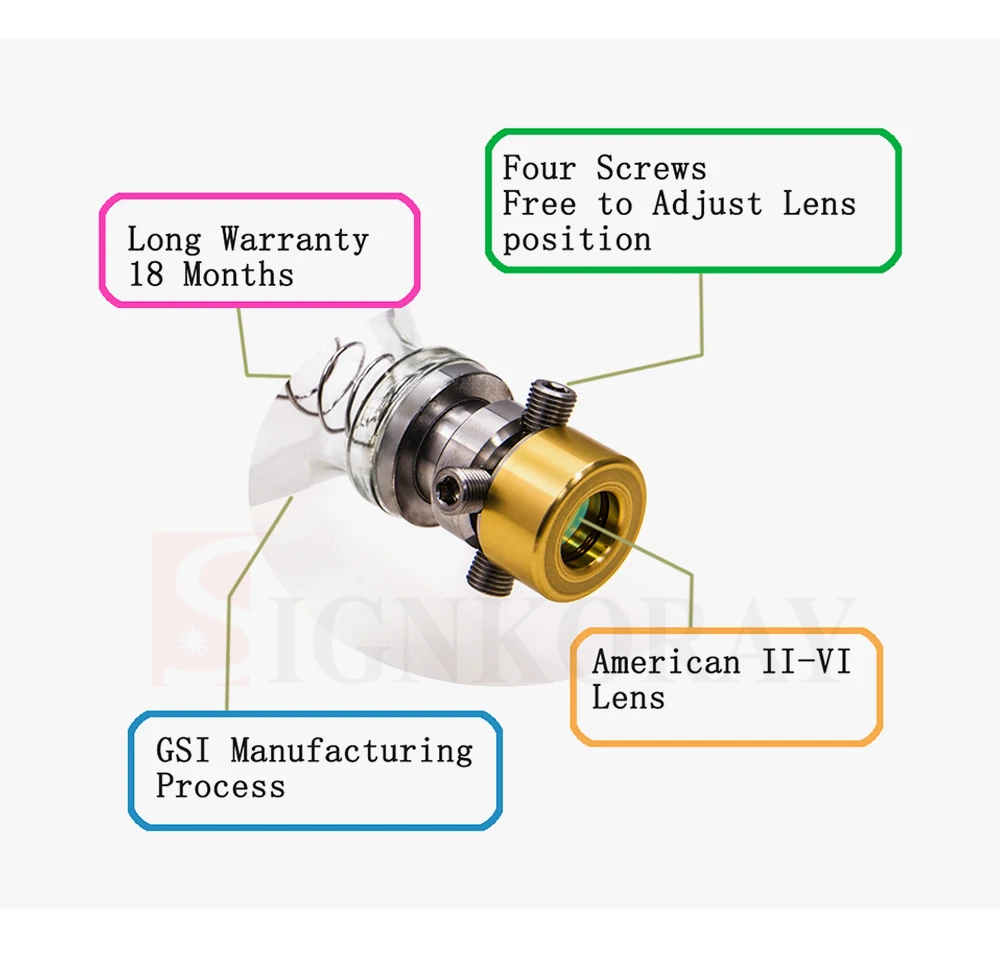 Long Warranty
18 Months

Four Screws
Free to Adjust Lens
position

SIGNKORAY

American II-VI
Lens

GSI Manufacturing
Process