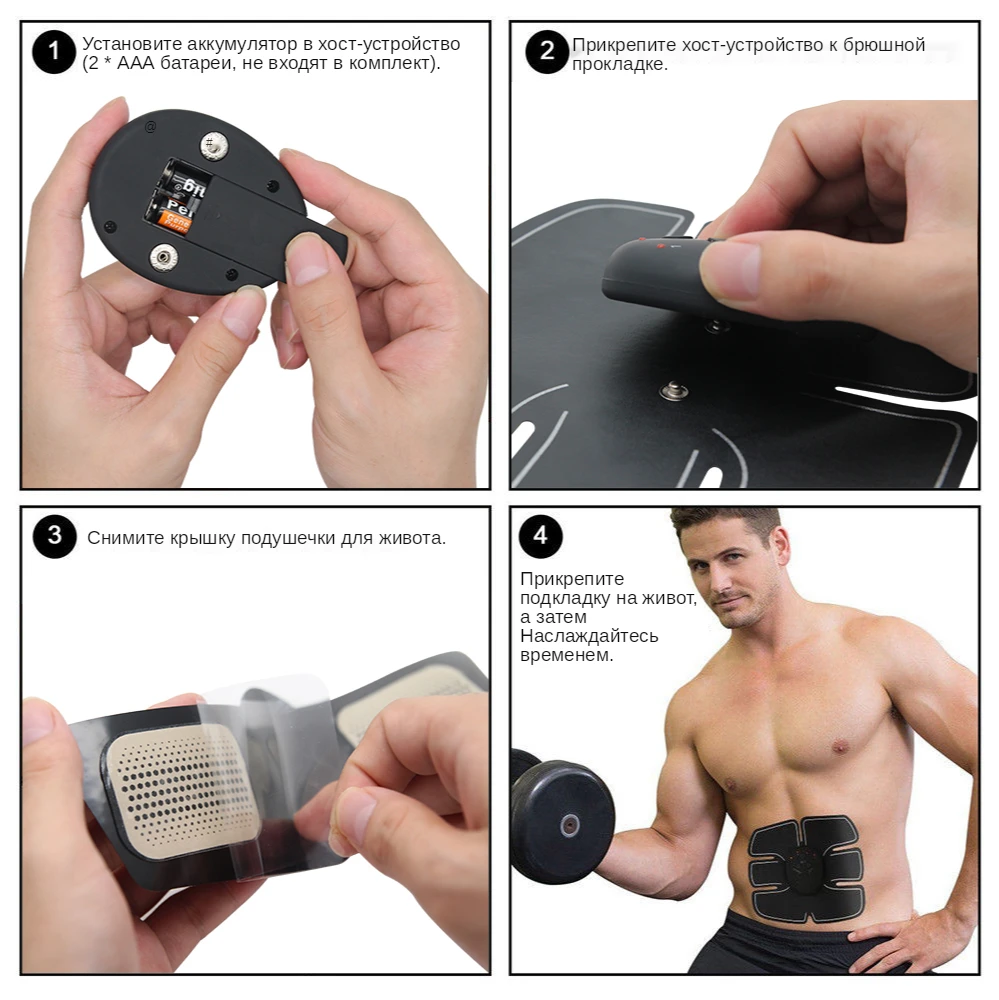 1 Установите аккумулятор в хост-устройство (2 * AAA батареи, не входят в комплект).

2 Прикрепите хост-устройство к брюшной прокладке.

3 Снимите крышку подушечки для живота.

4 Прикрепите подкладку на живот, а затем Наслаждайтесь временем.