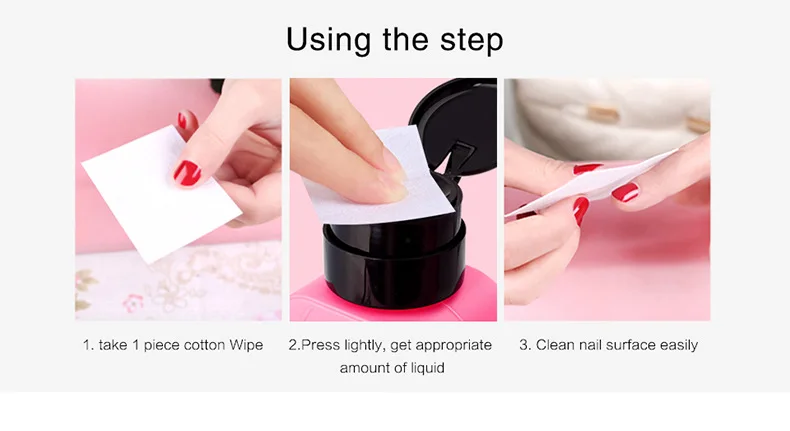 Using the step

1. take 1 piece cotton Wipe

2.Press lightly, get appropriate amount of liquid

3. Clean nail surface easily