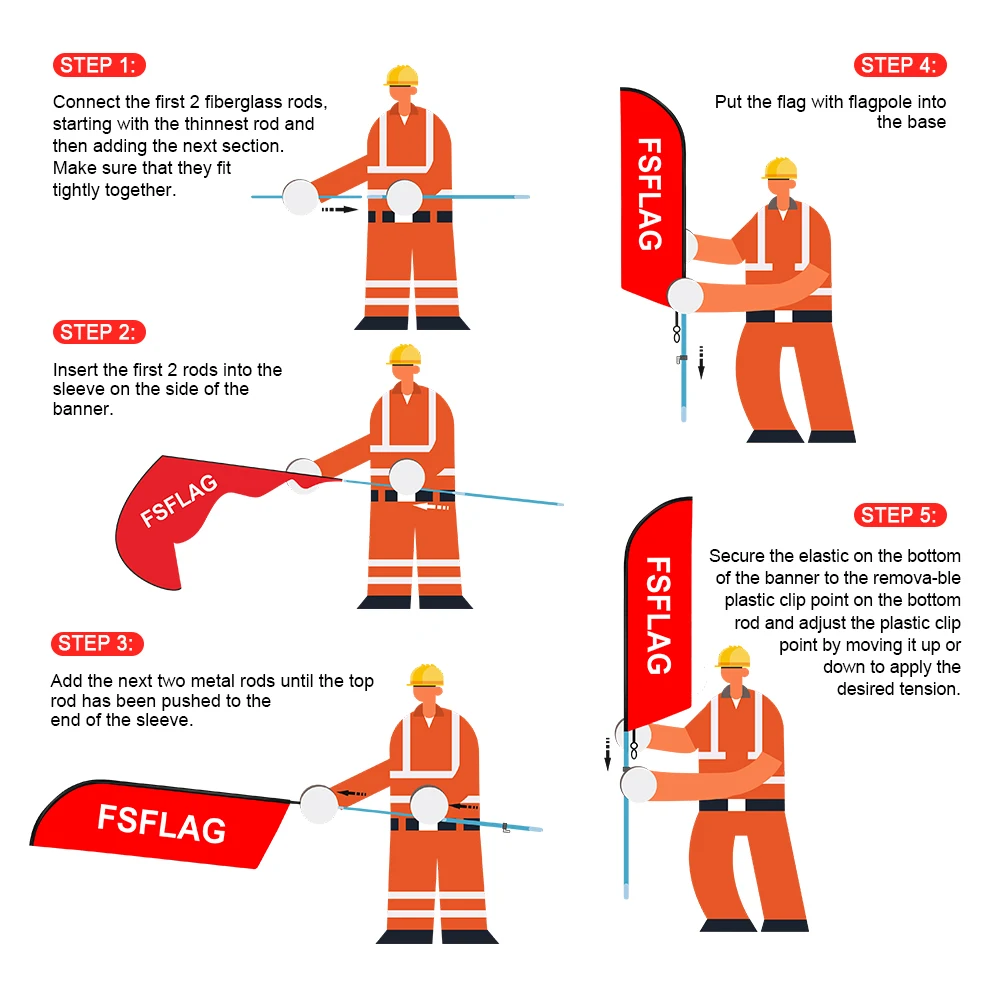 STEP 1:

Connect the first 2 fiberglass rods, starting with the thinnest rod and then adding the next section. Make sure that they fit tightly together.

STEP 2:

Insert the first 2 rods into the sleeve on the side of the banner.

FSFLAG

STEP 3:

Add the next two metal rods until the top rod has been pushed to the end of the sleeve.

FSFLAG

STEP 4:

Put the flag with flagpole into the base

FSFLAG

STEP 5:

Secure the elastic on the bottom of the banner to the remova-ble plastic clip point on the bottom rod and adjust the plastic clip point by moving it up or down to apply the desired tension.

FSFLAG