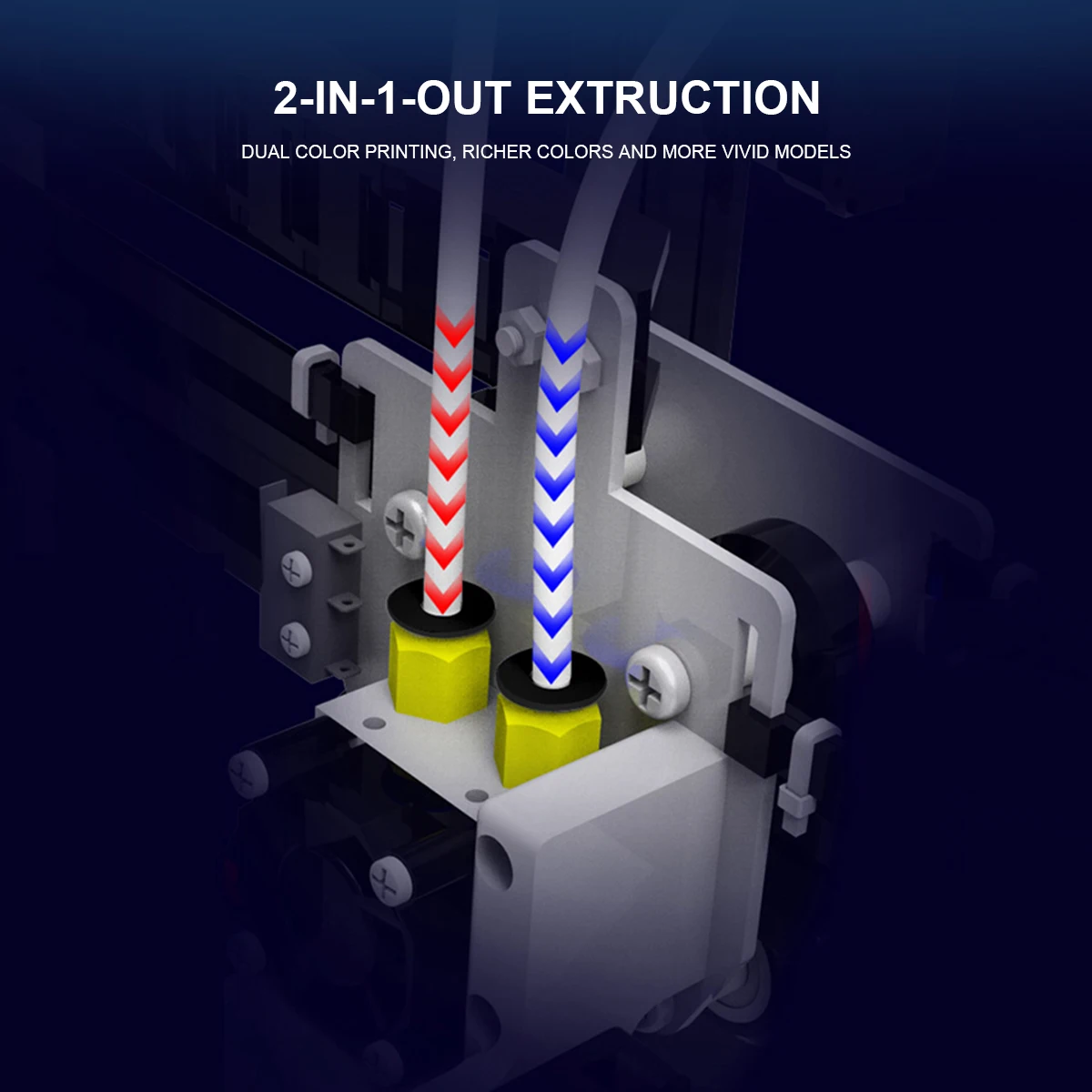 2-IN-1-OUT EXTRUCTION

DUAL COLOR PRINTING, RICHER COLORS AND MORE VIVID MODELS