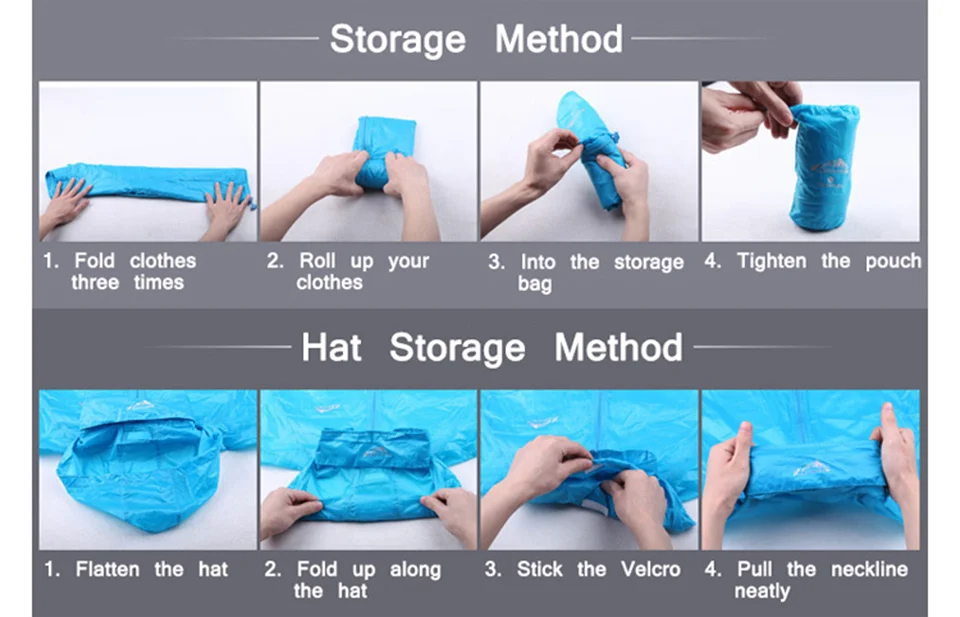 Storage Method

1. Fold clothes three times

2. Roll up your clothes

3. Into the storage bag

4. Tighten the pouch

Hat Storage Method

1. Flatten the hat

2. Fold up along the hat

3. Stick the Velcro

4. Pull the neckline neatly