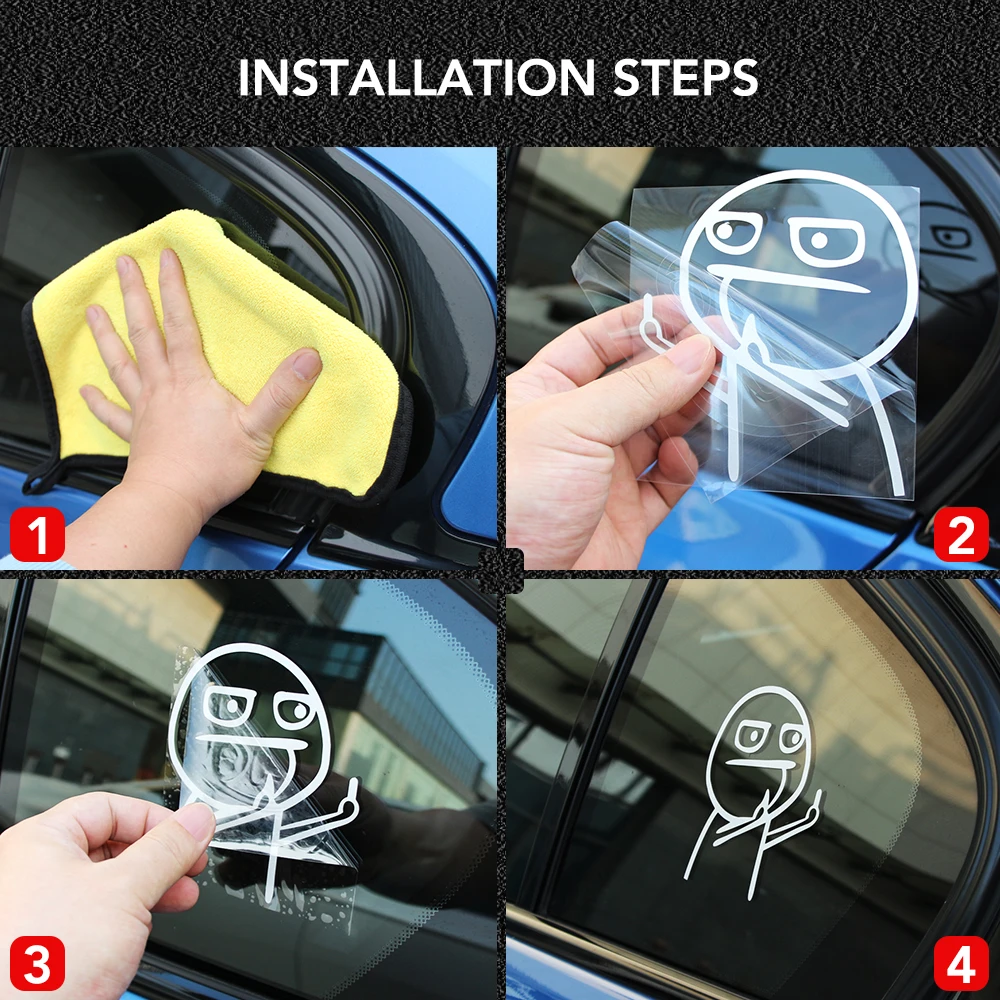 INSTALLATION STEPS

1

2

3

4