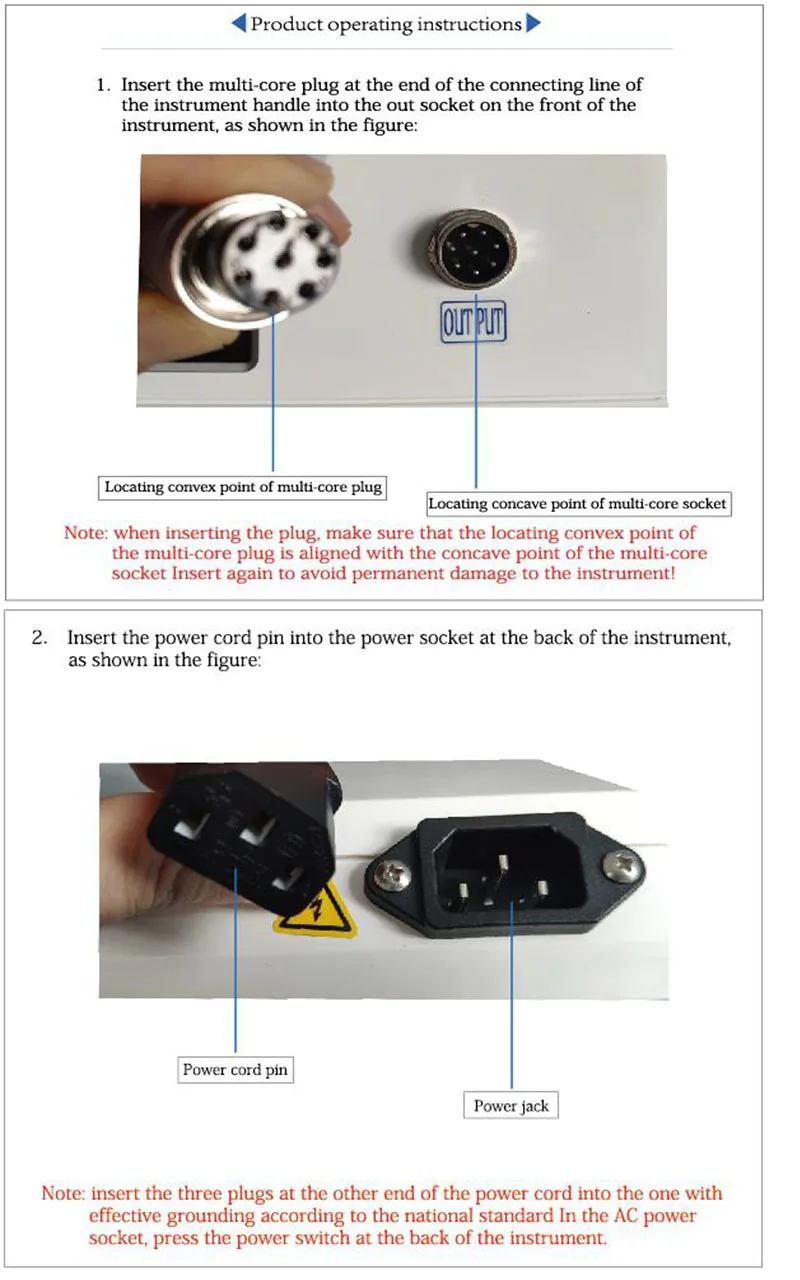 Product operating instructions

1. Insert the multi-core plug at the end of the connecting line of the instrument handle into the out socket on the front of the instrument, as shown in the figure:

OUTPUT

Locating convex point of multi-core plug

Locating concave point of multi-core socket

Note: when inserting the plug, make sure that the locating convex point of the multi-core plug is aligned with the concave point of the multi-core socket Insert again to avoid permanent damage to the instrument!

2. Insert the power cord pin into the power socket at the back of the instrument, as shown in the figure:

Power cord pin

Power jack

Note: insert the three plugs at the other end of the power cord into the one with effective grounding according to the national standard In the AC power socket, press the power switch at the back of the instrument.