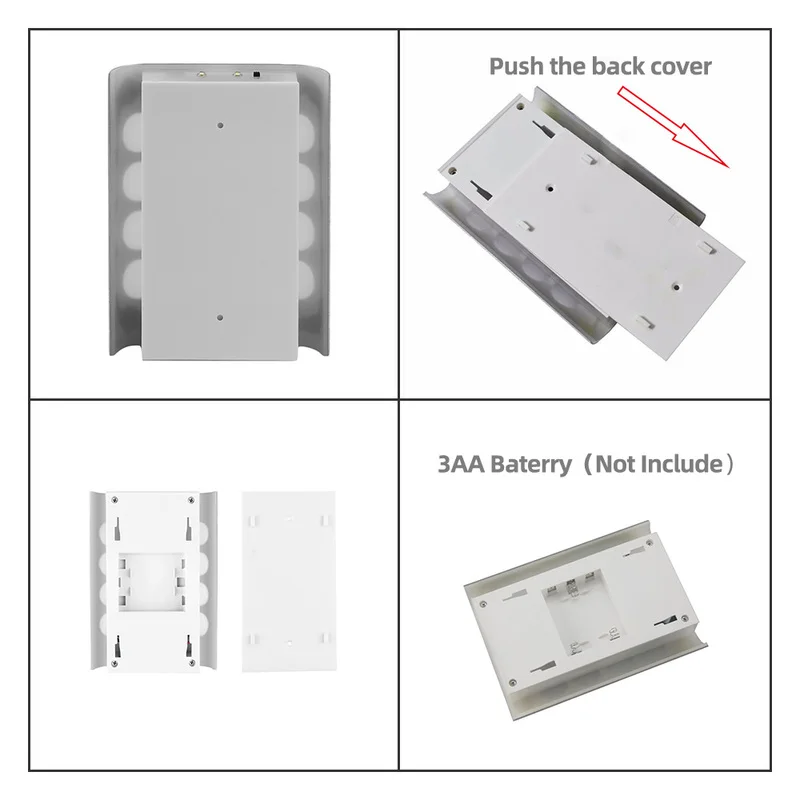 Push the back cover

3AA Baterry（Not Include）