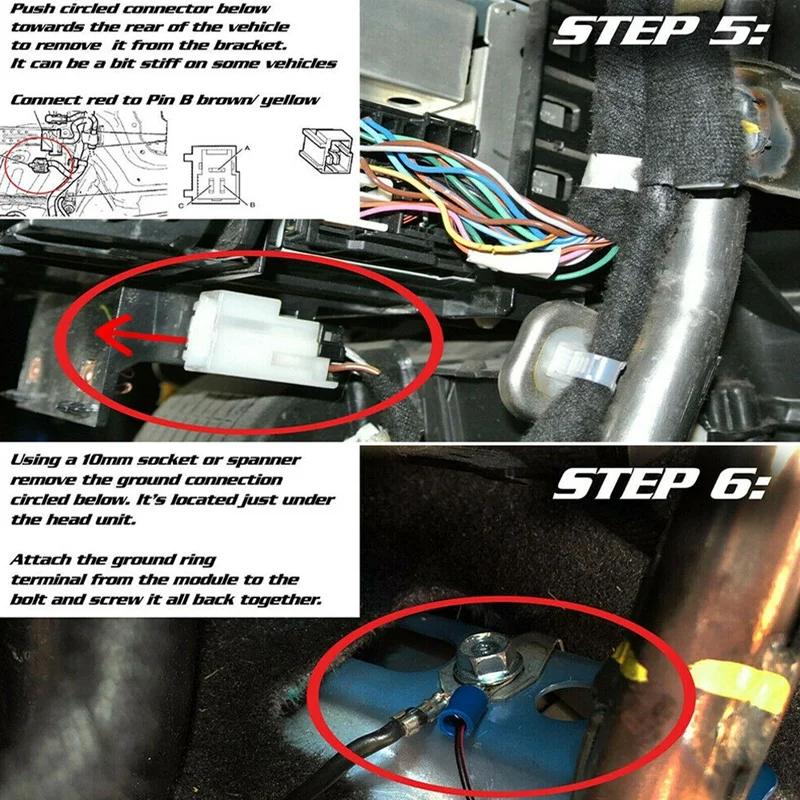 Push circled connector below towards the rear of the vehicle to remove it from the bracket. It can be a bit stiff on some vehicles

Connect red to Pin B brown/ yellow

A
C
B

STEP 5:

Using a 10mm socket or spanner remove the ground connection circled below. It's located just under the head unit.

Attach the ground ring terminal from the module to the bolt and screw it all back together.

STEP 6: