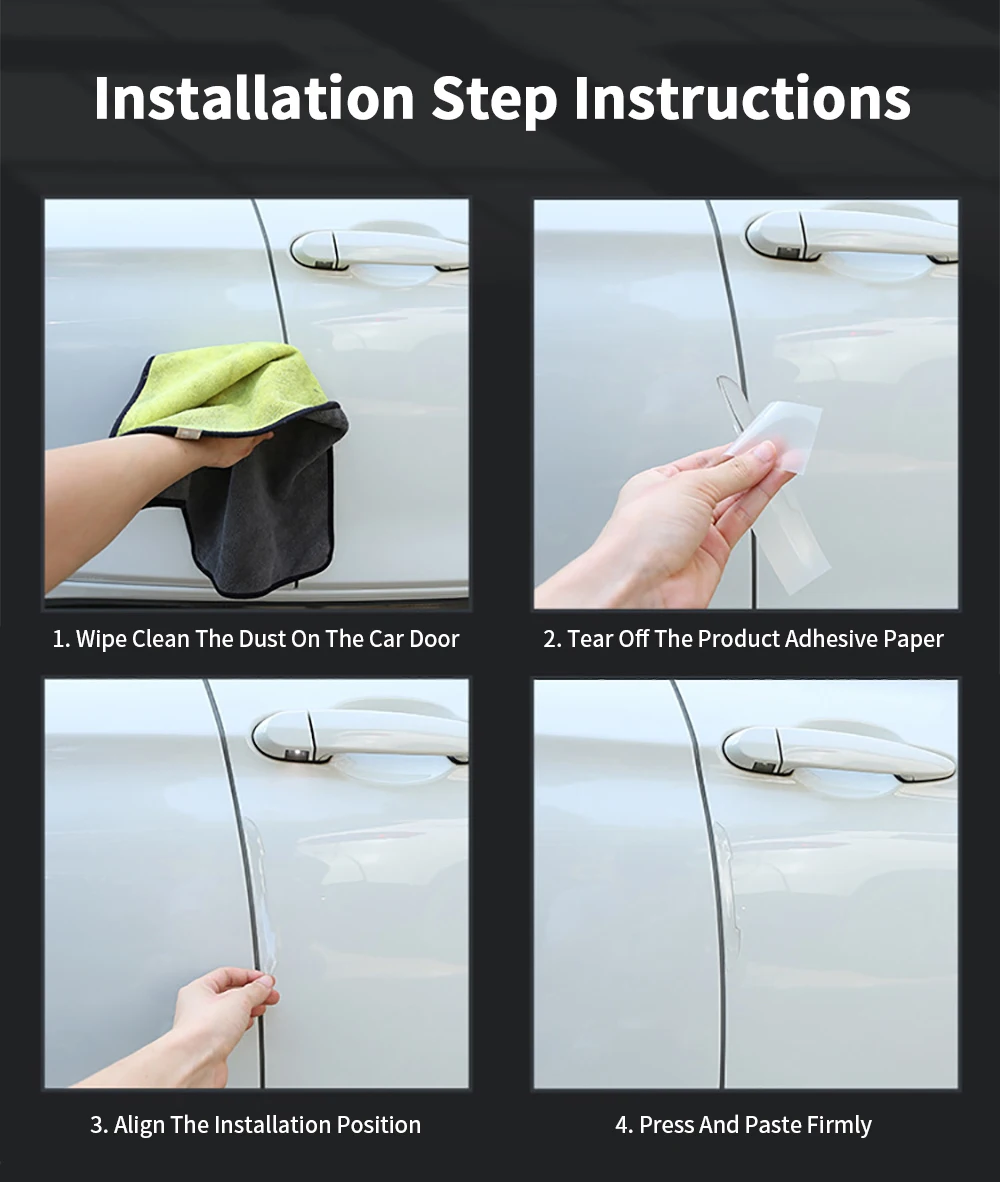 Installation Step Instructions

1. Wipe Clean The Dust On The Car Door

2. Tear Off The Product Adhesive Paper

3. Align The Installation Position

4. Press And Paste Firmly