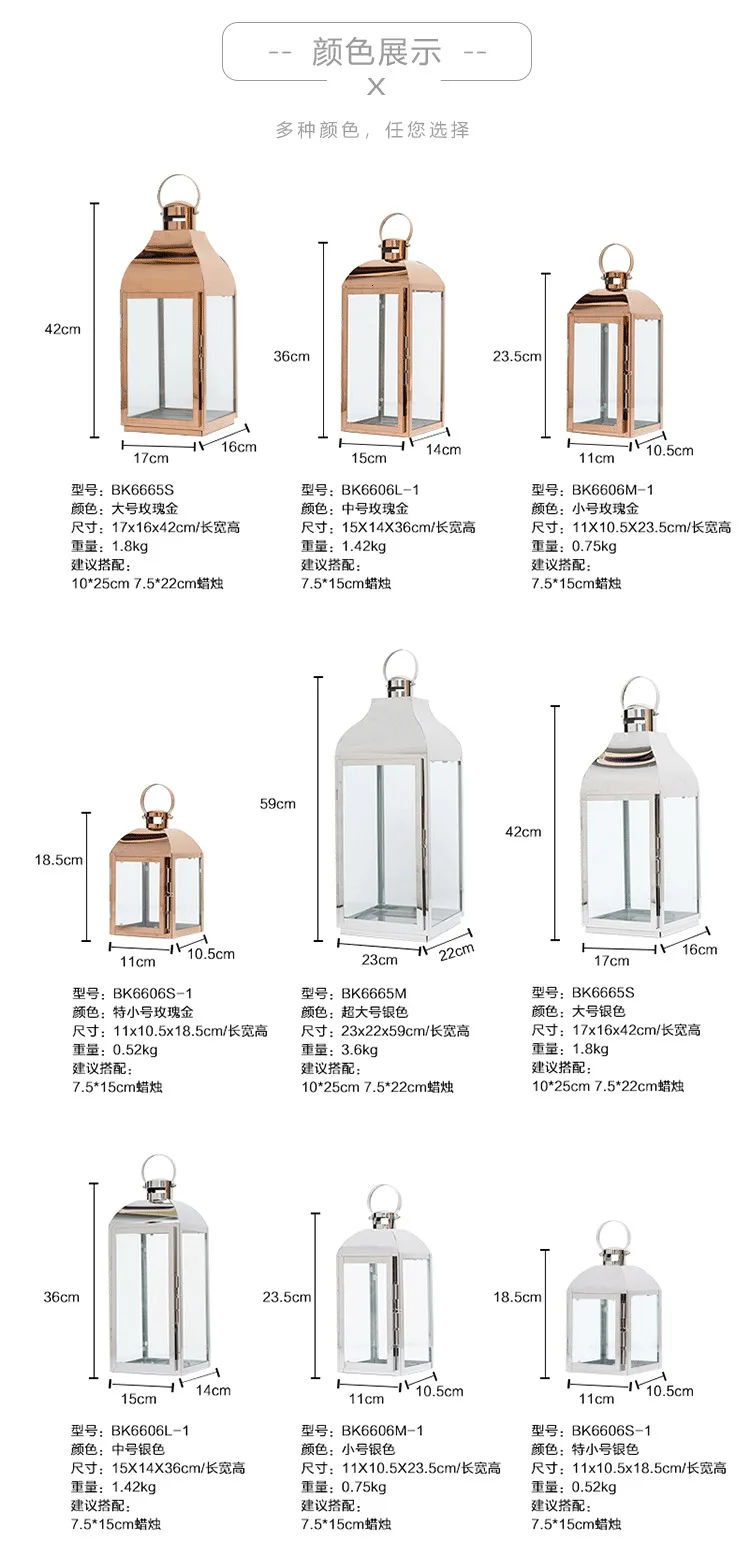 -- 颜色展示 --
X
多种颜色，任您选择

42cm
17cm
16cm

型号：BK6665S
颜色：大号玫瑰金
尺寸：17x16x42cm/长宽高
重量：1.8kg
建议搭配：
10*25cm 7.5*22cm蜡烛

36cm
15cm
14cm

型号：BK6606L-1
颜色：中号玫瑰金
尺寸：15X14X36cm/长宽高
重量：1.42kg
建议搭配：
7.5*15cm蜡烛

23.5cm
11cm
10.5cm

型号：BK6606M-1
颜色：小号玫瑰金
尺寸：11X10.5X23.5cm/长宽高
重量：0.75kg
建议搭配：
7.5*15cm蜡烛

18.5cm
11cm
10.5cm

型号：BK6606S-1
颜色：特小号玫瑰金
尺寸：11x10.5x18.5cm/长宽高
重量：0.52kg
建议搭配：
7.5*15cm蜡烛

59cm
23cm
22cm

型号：BK6665M
颜色：超大号银色
尺寸：23x22x59cm/长宽高
重量：3.6kg
建议搭配：
10*25cm 7.5*22cm蜡烛

42cm
17cm
16cm

型号：BK6665S
颜色：大号银色
尺寸：17x16x42cm/长宽高
重量：1.8kg
建议搭配：
10*25cm 7.5*22cm蜡烛

36cm
15cm
14cm

型号：BK6606L-1
颜色：中号银色
尺寸：15X14X36cm/长宽高
重量：1.42kg
建议搭配：
7.5*15cm蜡烛

23.5cm
11cm
10.5cm

型号：BK6606M-1
颜色：小号银色
尺寸：11X10.5X23.5cm/长宽高
重量：0.75kg
建议搭配：
7.5*15cm蜡烛

18.5cm
11cm
10.5cm

型号：BK6606S-1
颜色：特小号银色
尺寸：11x10.5x18.5cm/长宽高
重量：0.52kg
建议搭配：
7.5*15cm蜡烛