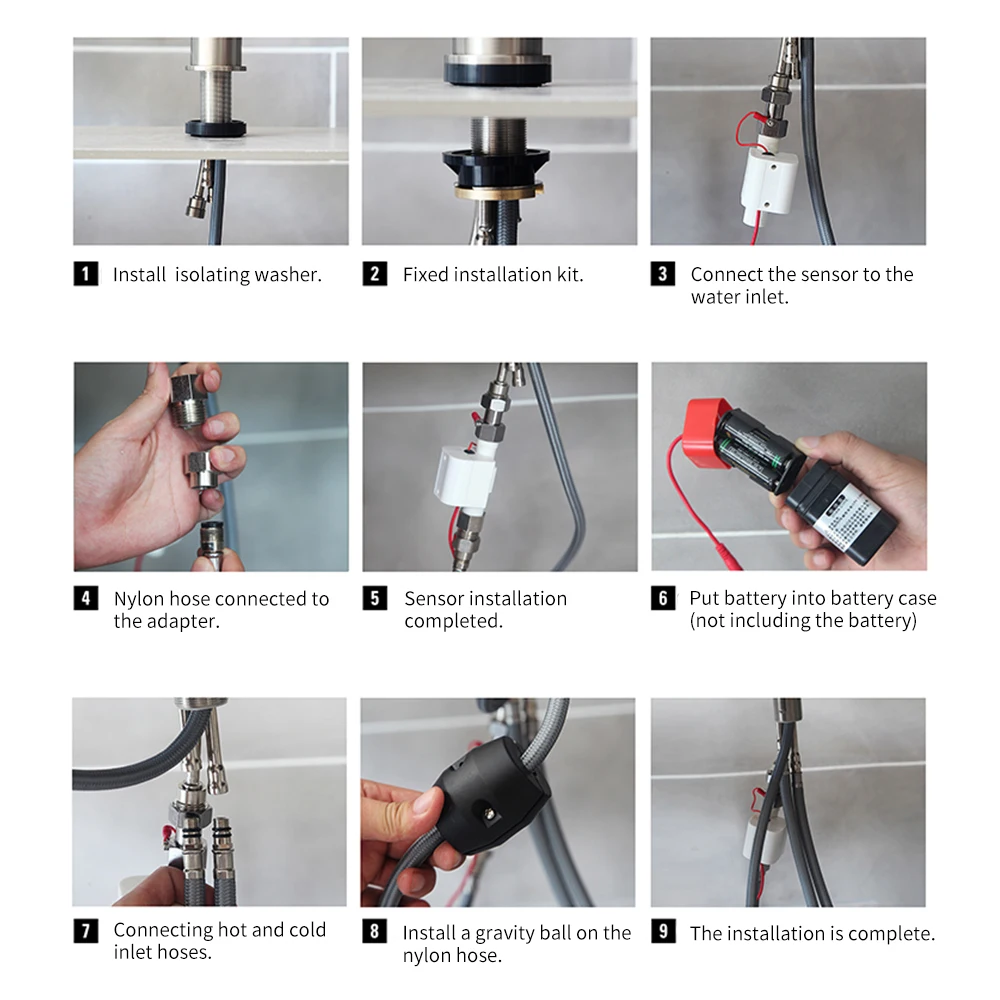 1 Install isolating washer.

2 Fixed installation kit.

3 Connect the sensor to the water inlet.

4 Nylon hose connected to the adapter.

5 Sensor installation completed.

6 Put battery into battery case (not including the battery)

7 Connecting hot and cold inlet hoses.

8 Install a gravity ball on the nylon hose.

9 The installation is complete.