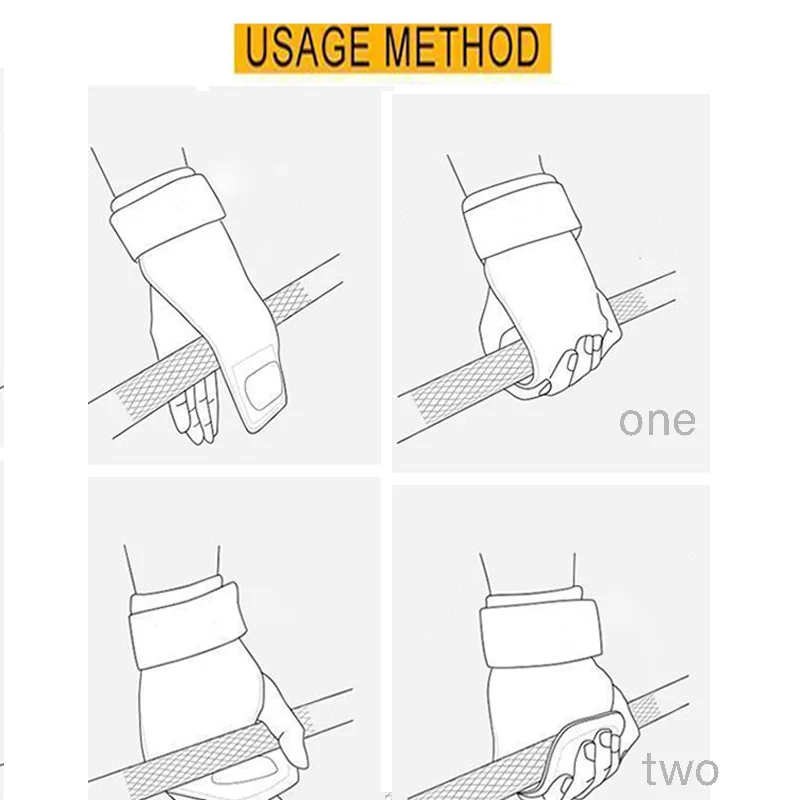 USAGE METHOD

one

two