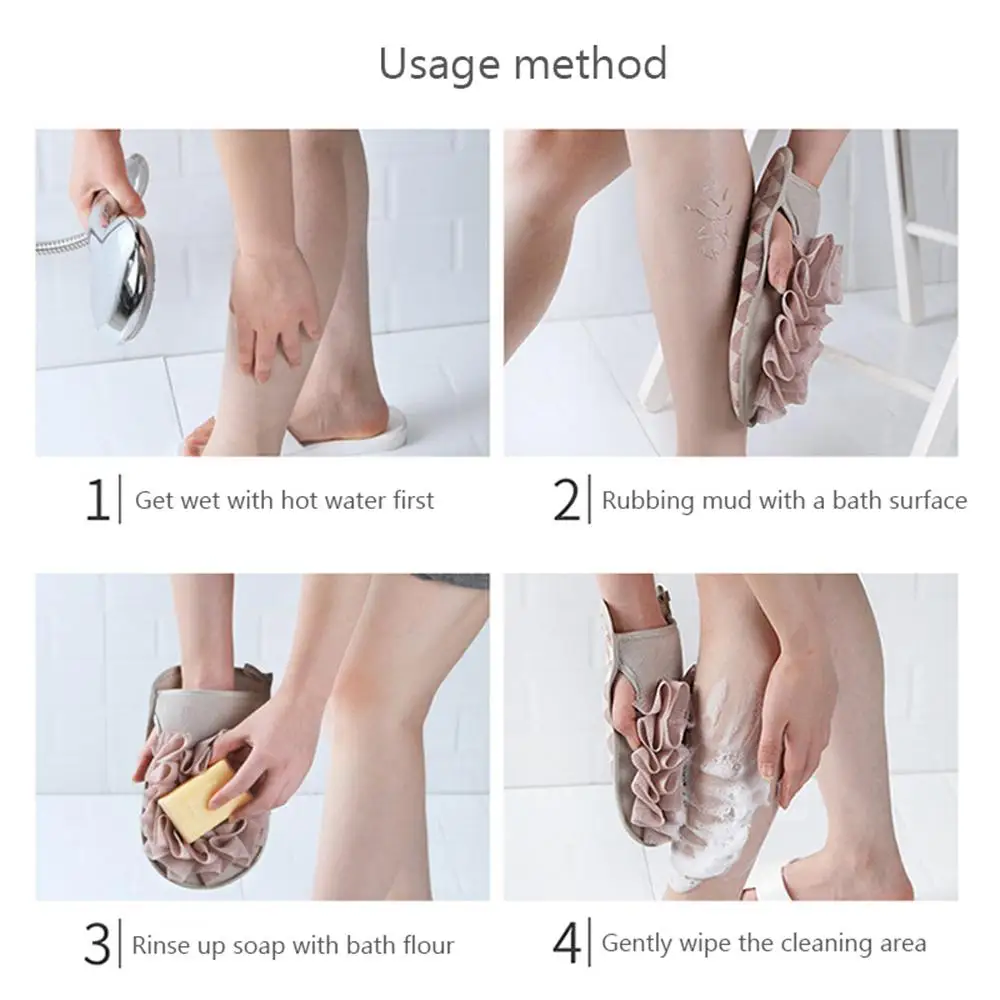 Usage method

1 | Get wet with hot water first

2 | Rubbing mud with a bath surface

3 | Rinse up soap with bath flour

4 | Gently wipe the cleaning area