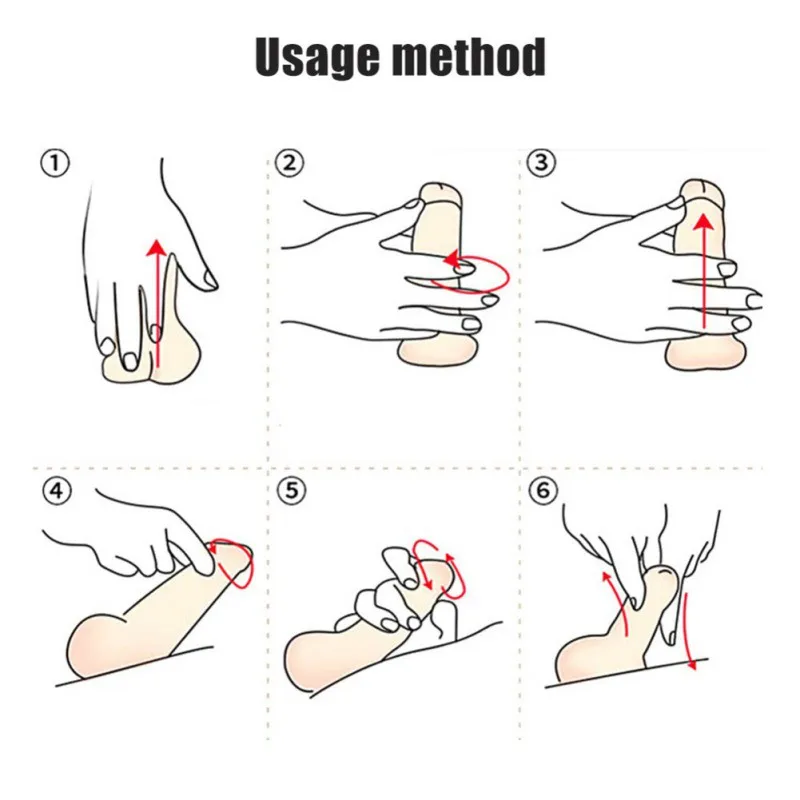 Usage method

①

②

③

④

⑤

⑥