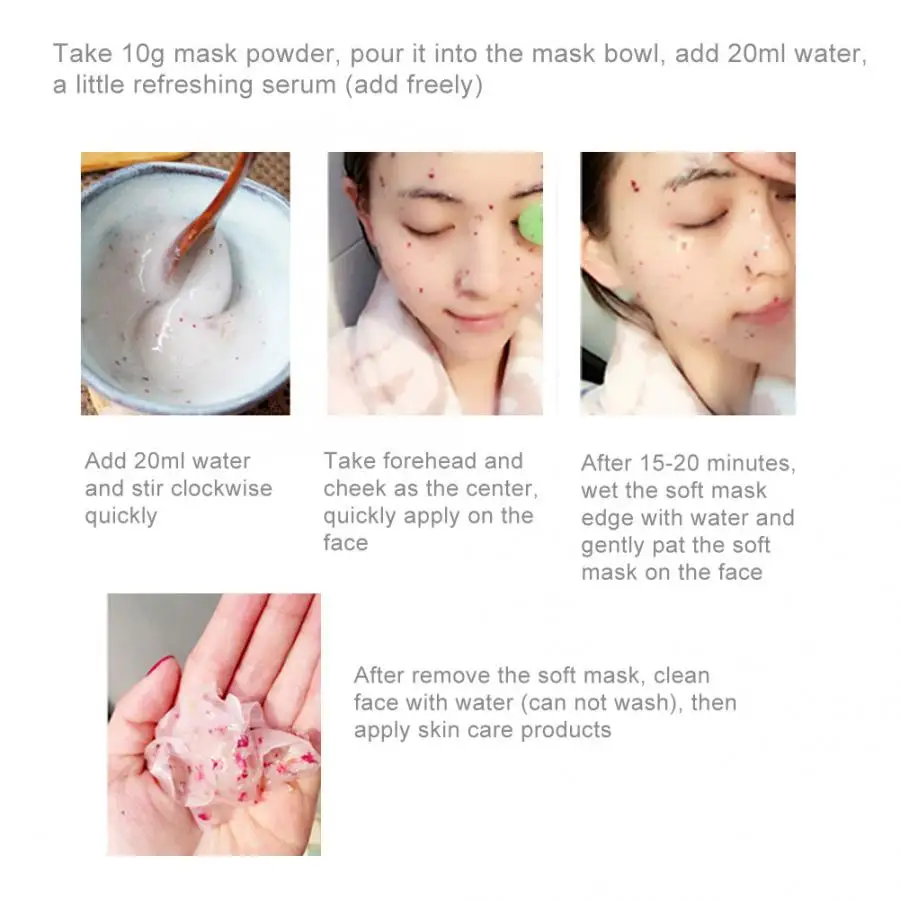 Take 10g mask powder, pour it into the mask bowl, add 20ml water, a little refreshing serum (add freely)

Add 20ml water and stir clockwise quickly

Take forehead and cheek as the center, quickly apply on the face

After 15-20 minutes, wet the soft mask edge with water and gently pat the soft mask on the face

After remove the soft mask, clean face with water (can not wash), then apply skin care products