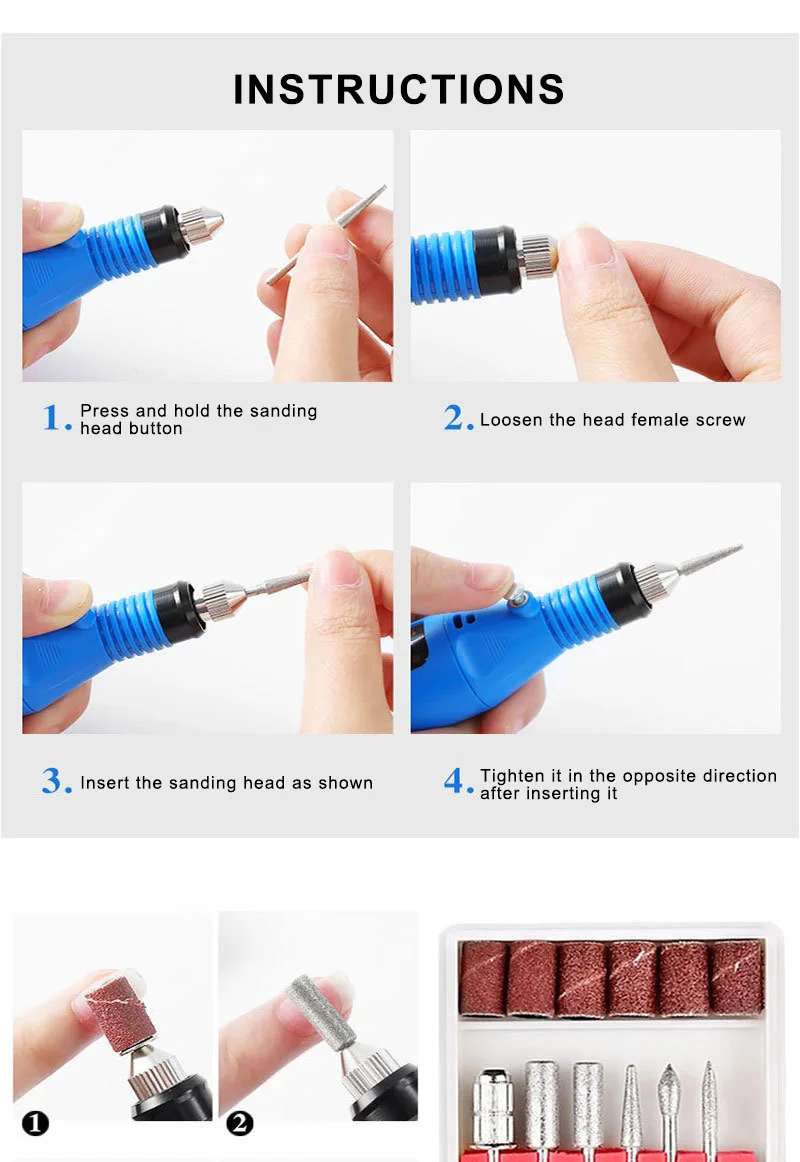 INSTRUCTIONS

1. Press and hold the sanding head button

2. Loosen the head female screw

3. Insert the sanding head as shown

4. Tighten it in the opposite direction after inserting it

❶

❷