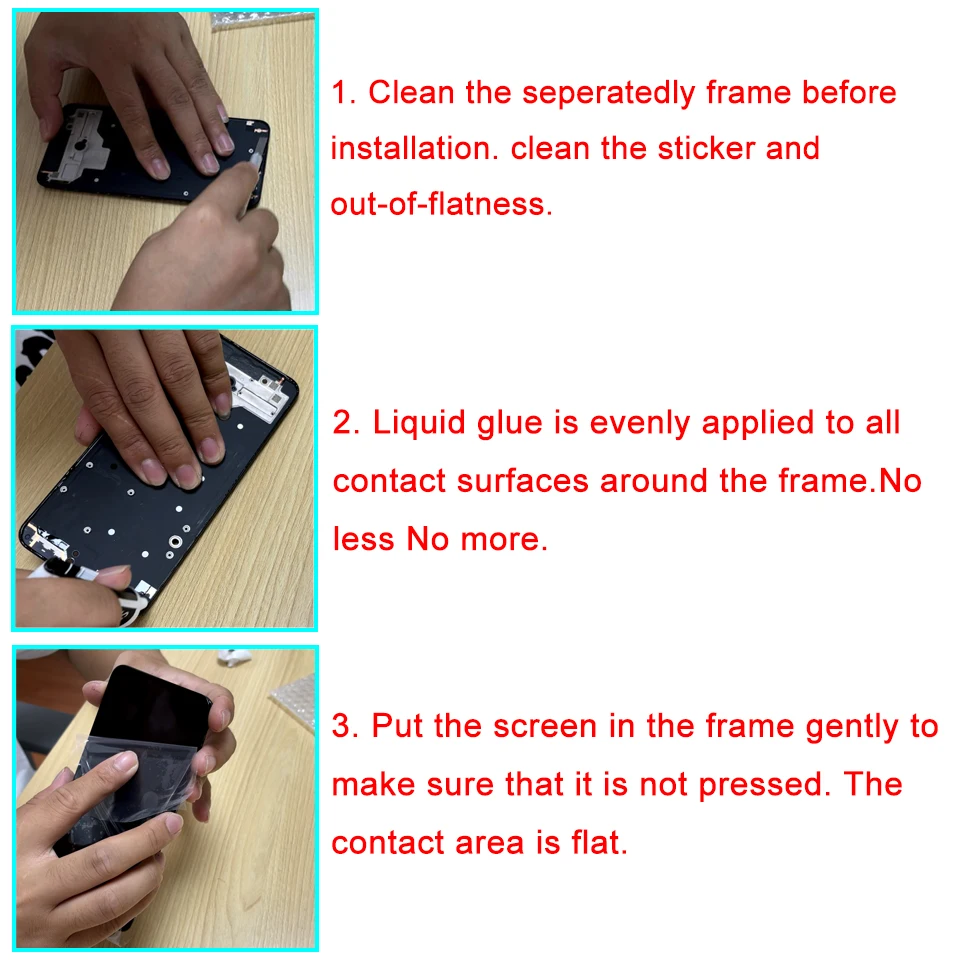 1. Clean the seperatedly frame before installation. clean the sticker and out-of-flatness.

2. Liquid glue is evenly applied to all contact surfaces around the frame.No less No more.

3. Put the screen in the frame gently to make sure that it is not pressed. The contact area is flat.