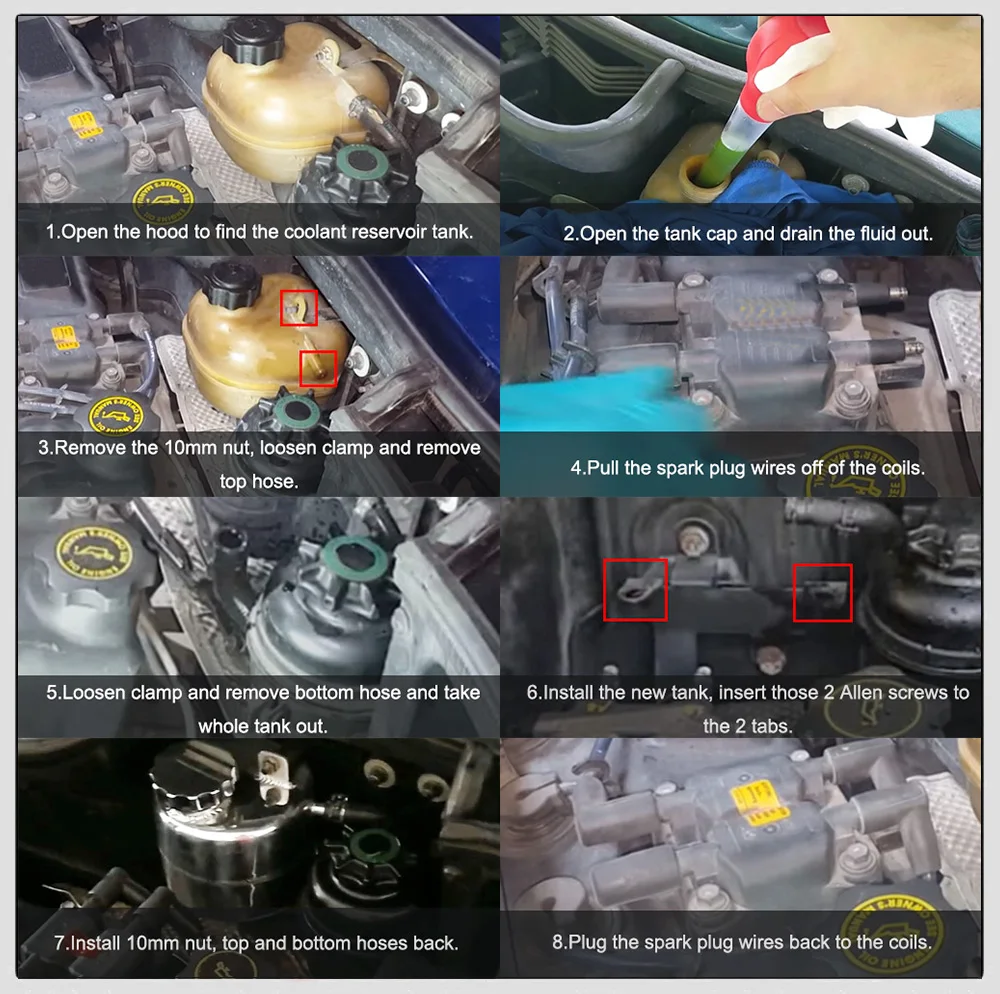 1.Open the hood to find the coolant reservoir tank.

2.Open the tank cap and drain the fluid out.

3.Remove the 10mm nut, loosen clamp and remove top hose.

4.Pull the spark plug wires off of the coils.

5.Loosen clamp and remove bottom hose and take whole tank out.

6.Install the new tank, insert those 2 Allen screws to the 2 tabs.

7.Install 10mm nut, top and bottom hoses back.

8.Plug the spark plug wires back to the coils.