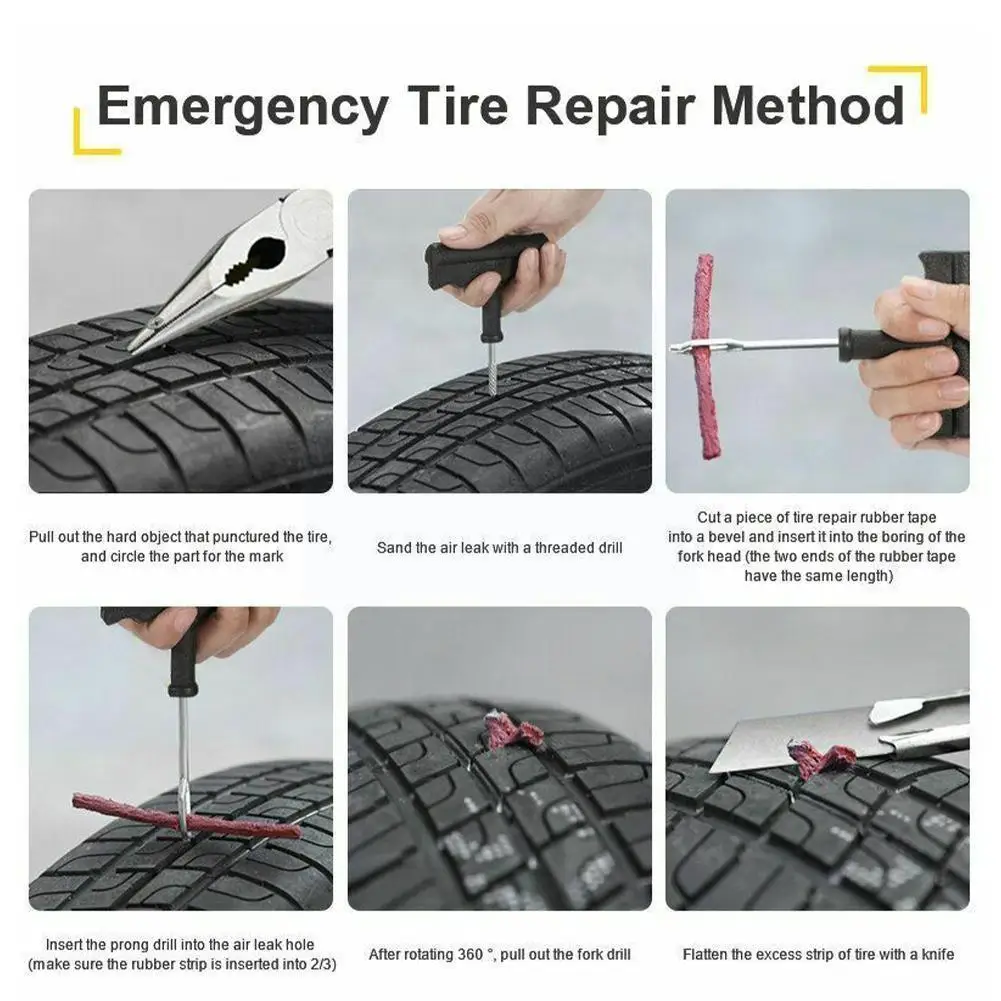 Emergency Tire Repair Method

Pull out the hard object that punctured the tire, and circle the part for the mark

Sand the air leak with a threaded drill

Cut a piece of tire repair rubber tape into a bevel and insert it into the boring of the fork head (the two ends of the rubber tape have the same length)

Insert the prong drill into the air leak hole (make sure the rubber strip is inserted into 2/3)

After rotating 360 °, pull out the fork drill

Flatten the excess strip of tire with a knife