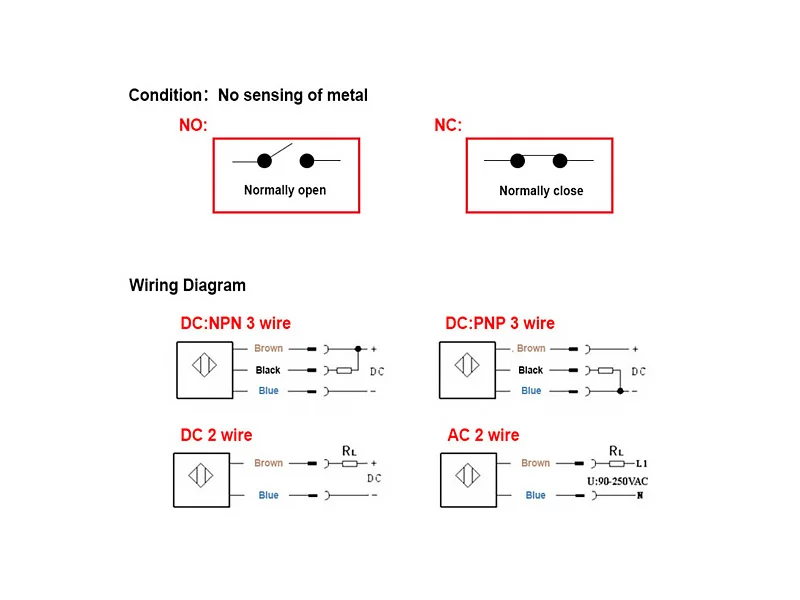 Condition: No sensing of metal

NO:

Normally open

NC:

Normally close

Wiring Diagram

DC:NPN 3 wire

Brown
Black
Blue
+
DC
-

DC:PNP 3 wire

Brown
Black
Blue
+
DC
-

DC 2 wire

Brown
Blue
$R_L$
+
DC
-

AC 2 wire

Brown
Blue
$R_L$
L1
U:90-250VAC
N