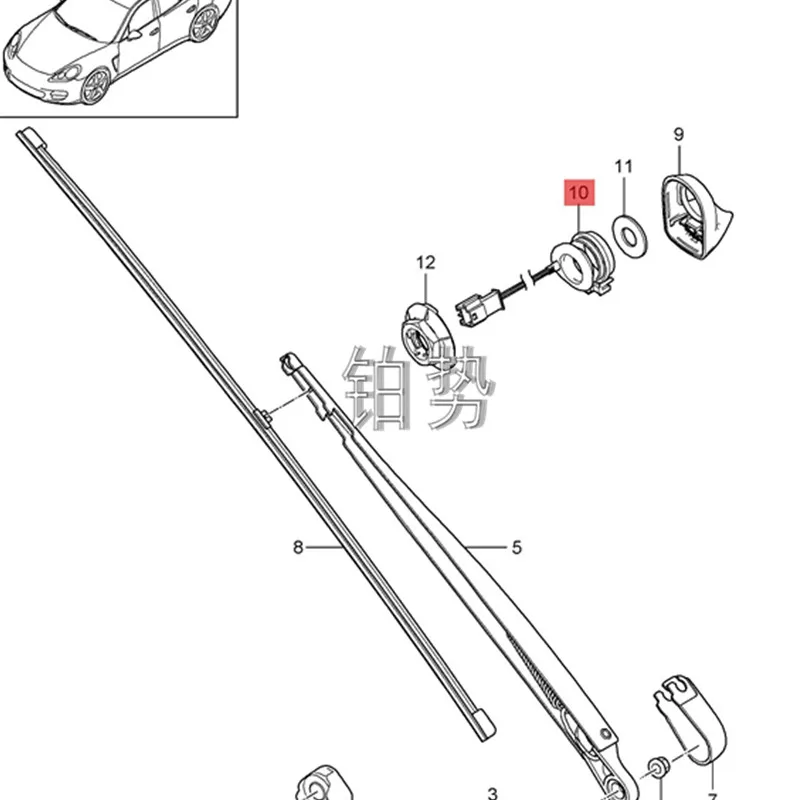 9
11
10
12
铂势
8
5
3
7