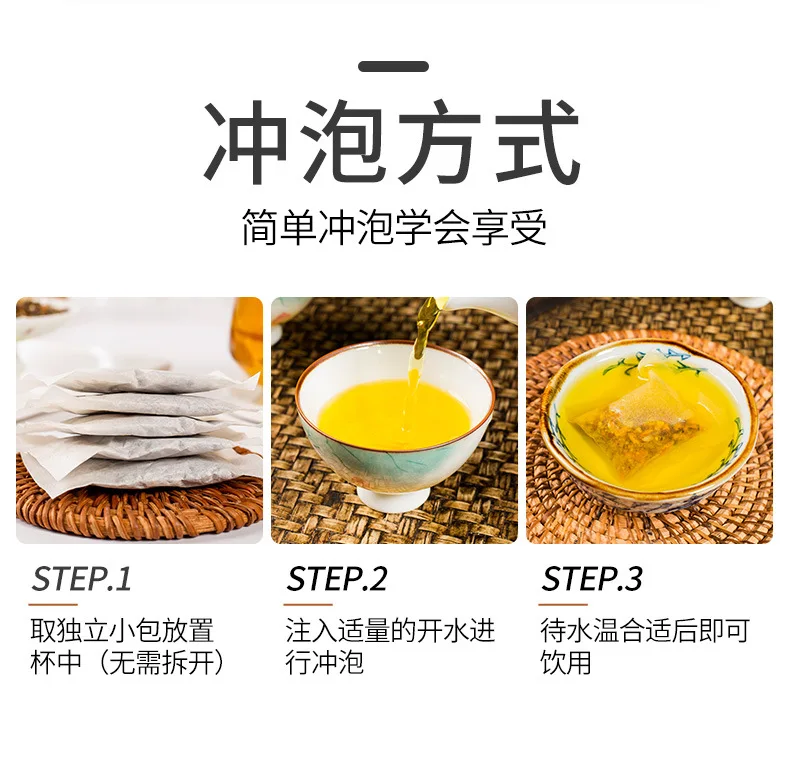 冲泡方式

简单冲泡学会享受

STEP.1

取独立小包放置杯中（无需拆开）

STEP.2

注入适量的开水进行冲泡

STEP.3

待水温合适后即可饮用